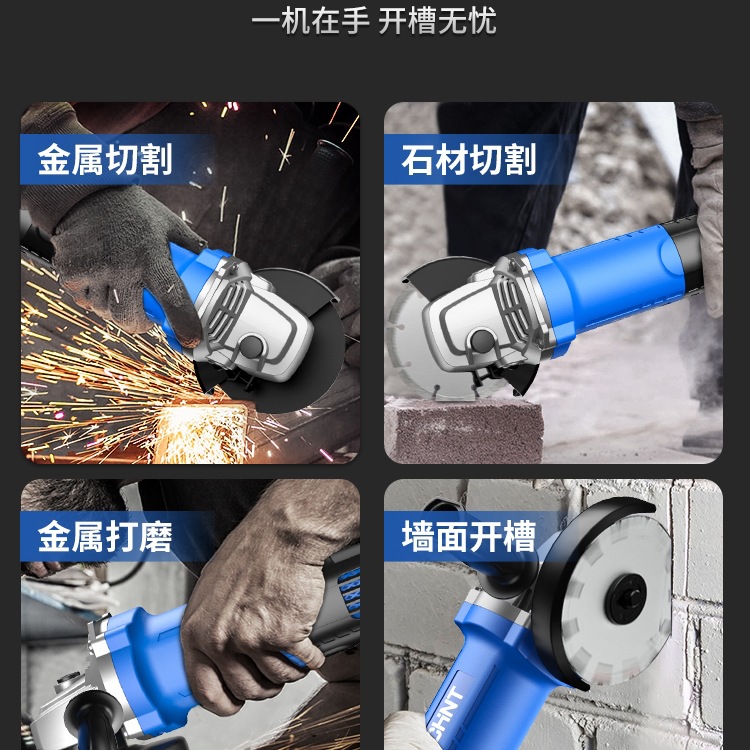 一机在手 开槽无忧

金属切割

石材切割

金属打磨

墙面开槽

CHNT