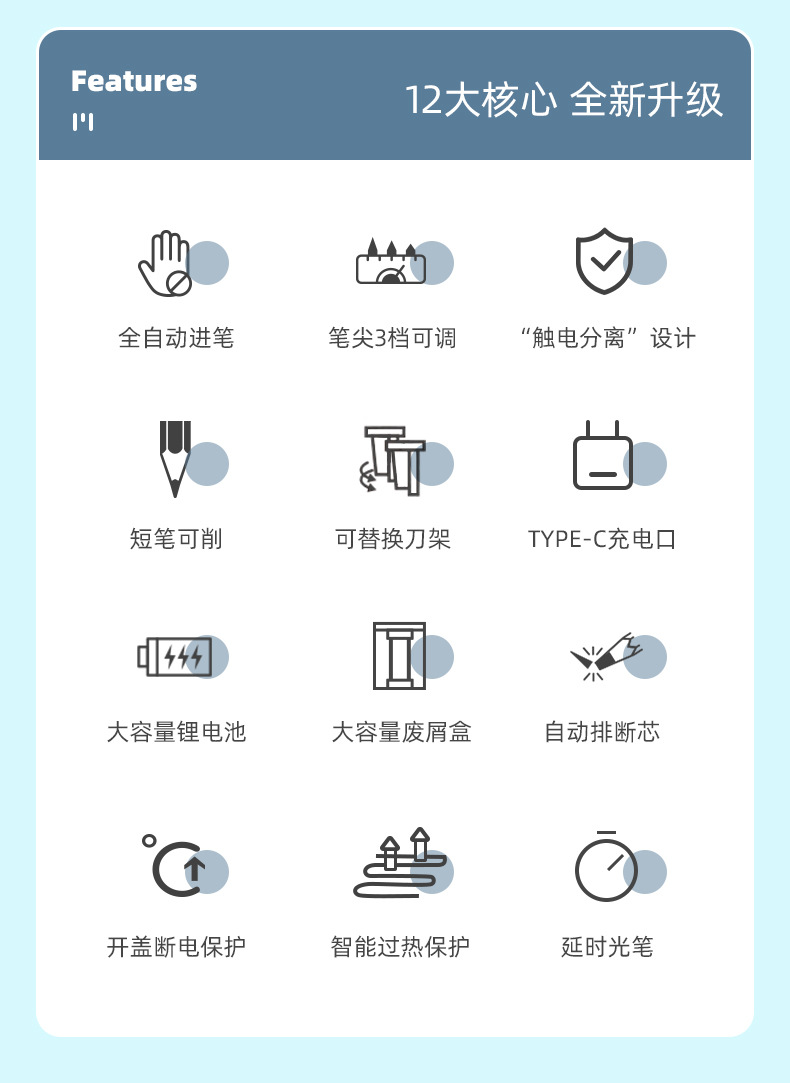 Features

12大核心 全新升级

全自动进笔

笔尖3档可调

“触电分离”设计

短笔可削

可替换刀架

TYPE-C充电口

大容量锂电池

大容量废屑盒

自动排断芯

开盖断电保护

智能过热保护

延时光笔