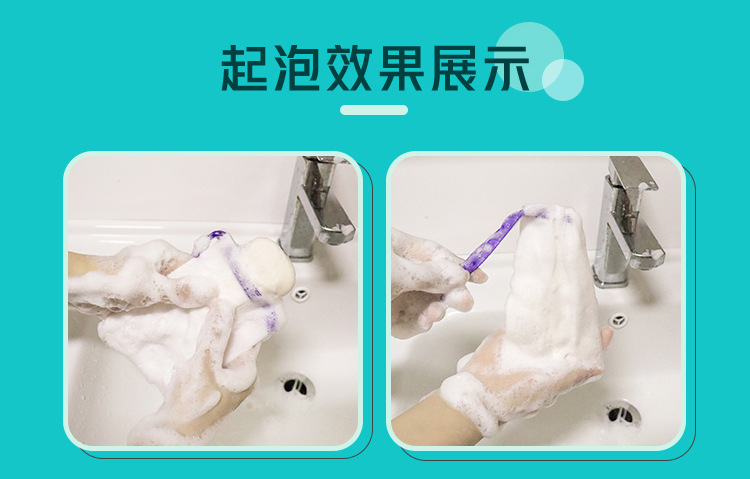 起泡效果展示