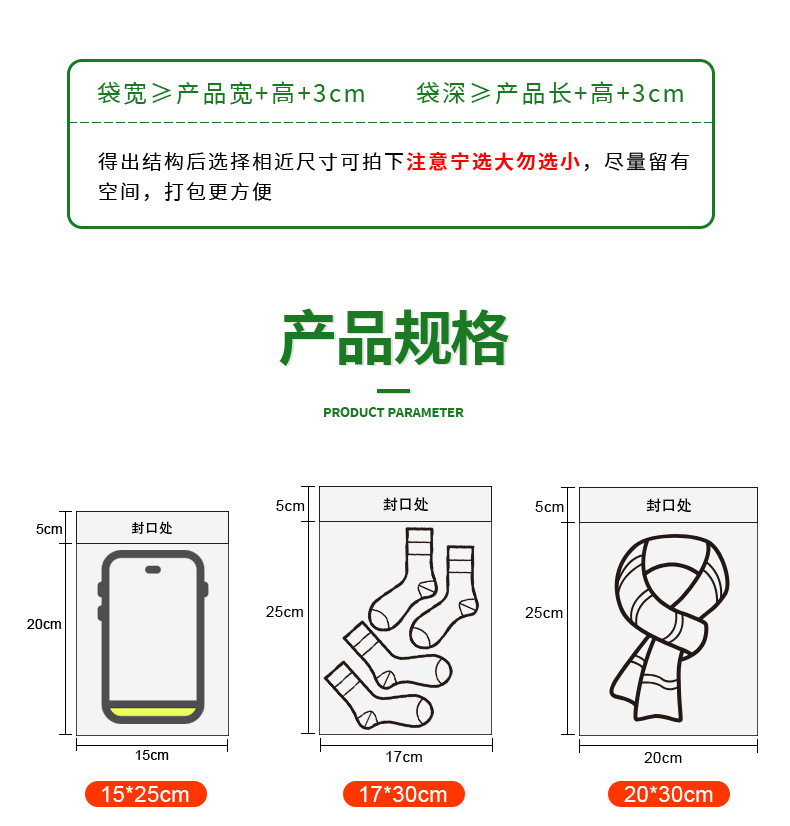 袋宽≥产品宽+高+3cm　　袋深≥产品长+高+3cm

得出结构后选择相近尺寸可拍下注意宁选大勿选小，尽量留有空间，打包更方便

产品规格

PRODUCT PARAMETER

5cm
封口处
20cm
15cm
15*25cm

5cm
封口处
25cm
17cm
17*30cm

5cm
封口处
25cm
20cm
20*30cm