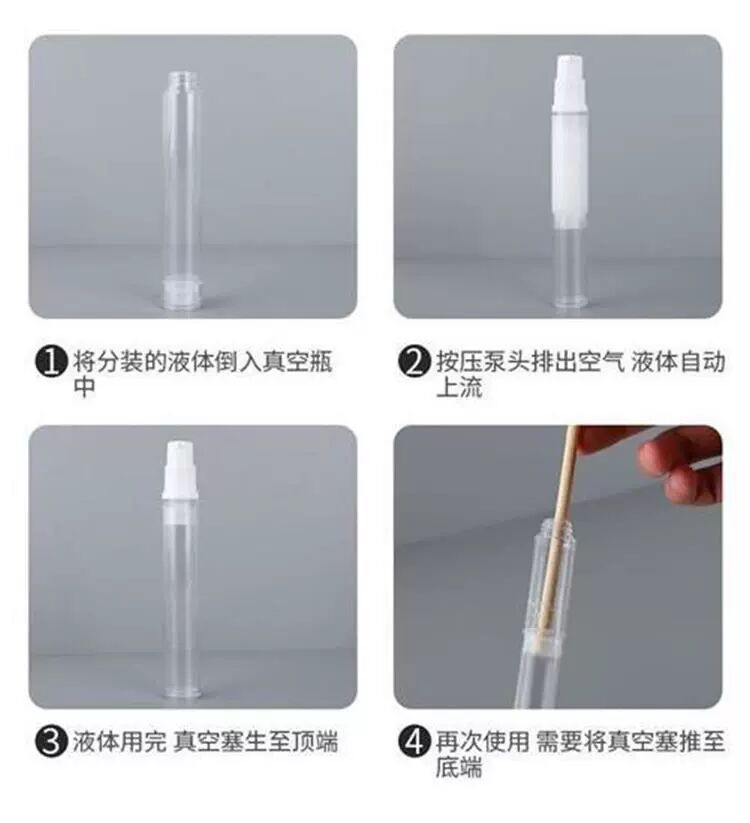 ❶ 将分装的液体倒入真空瓶中

❷ 按压泵头排出空气 液体自动上流

❸ 液体用完 真空塞生至顶端

❹ 再次使用 需要将真空塞推至底端