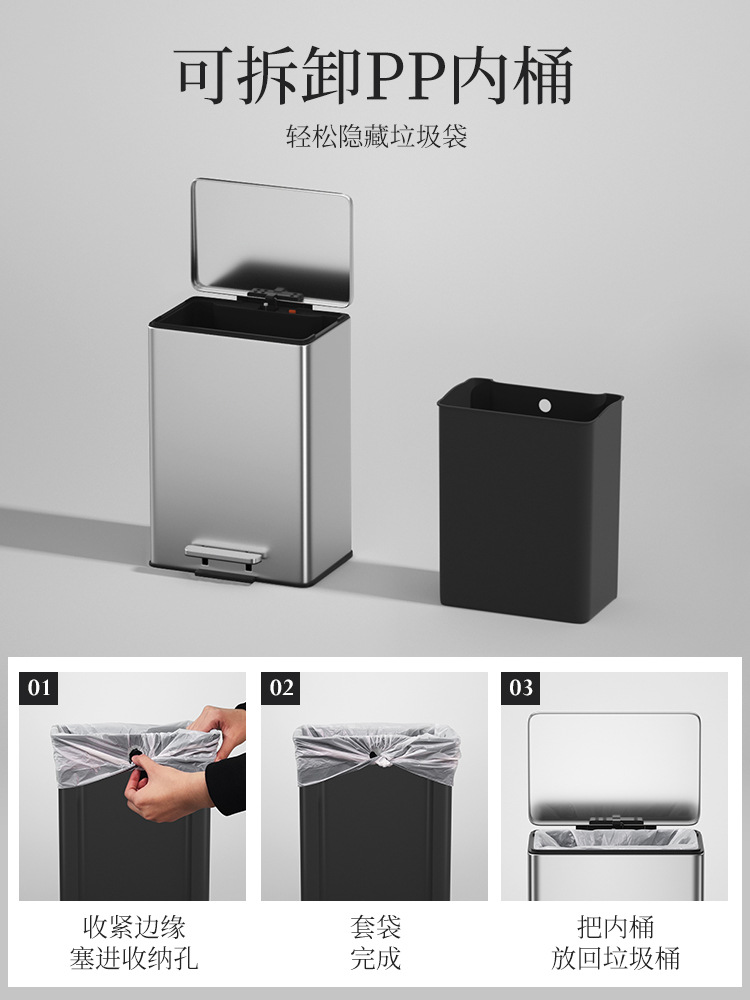 可拆卸PP内桶

轻松隐藏垃圾袋

01

收紧边缘
塞进收纳孔

02

套袋
完成

03

把内桶
放回垃圾桶