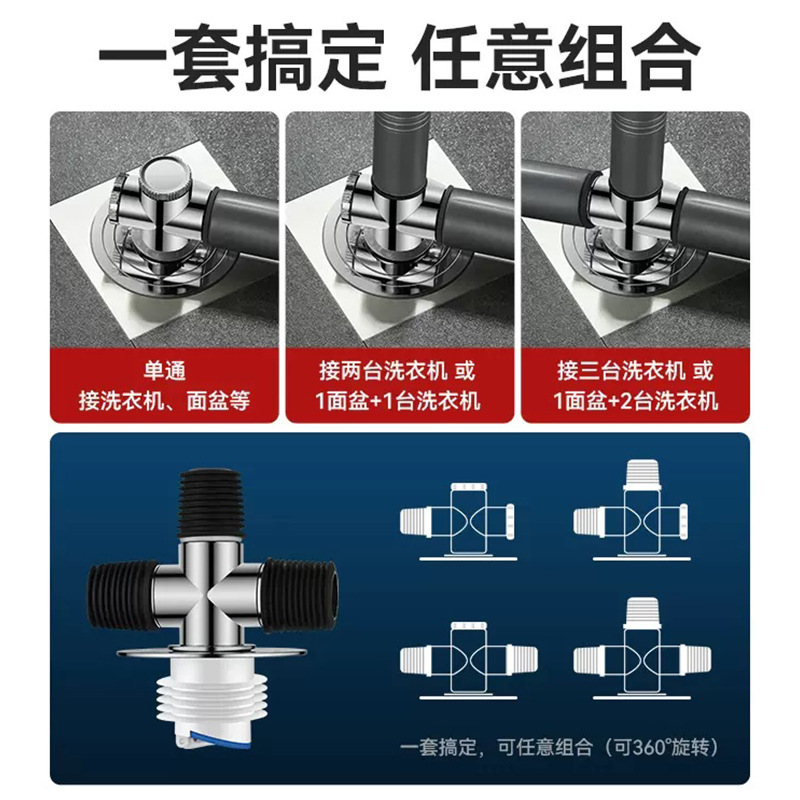 一套搞定 任意组合

单通
接洗衣机、面盆等

接两台洗衣机 或
1面盆+1台洗衣机

接三台洗衣机 或
1面盆+2台洗衣机

一套搞定，可任意组合（可360°旋转）