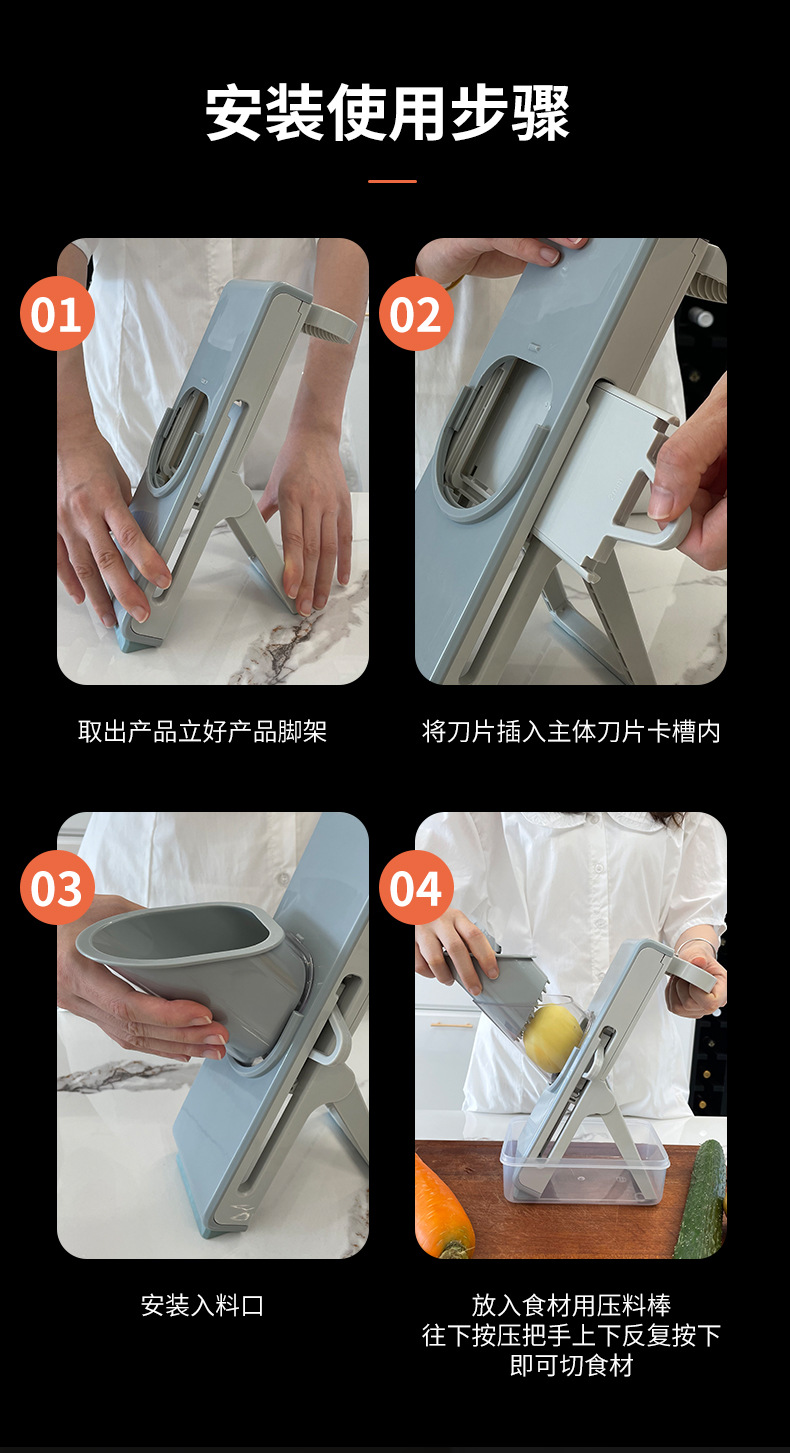 安装使用步骤

01

取出产品立好产品脚架

02

将刀片插入主体刀片卡槽内

03

安装入料口

04

放入食材用压料棒
往下按压把手上下反复按下
即可切食材