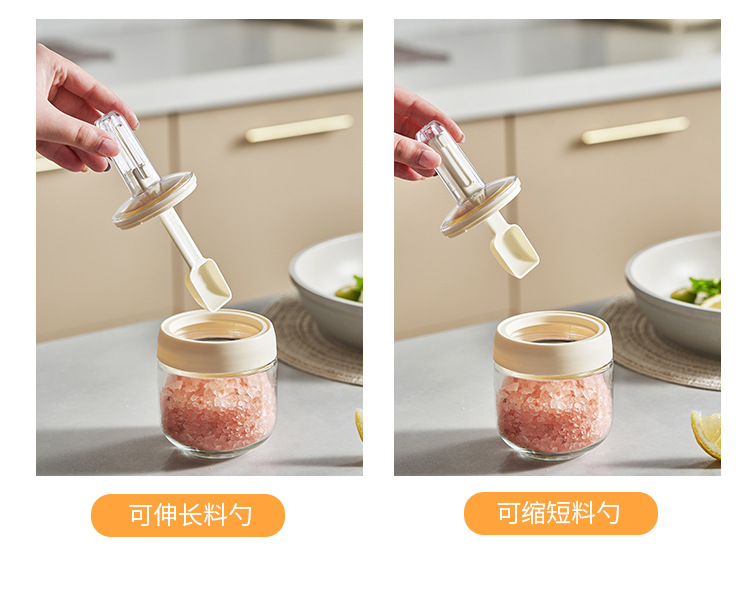 可伸长料勺

可缩短料勺