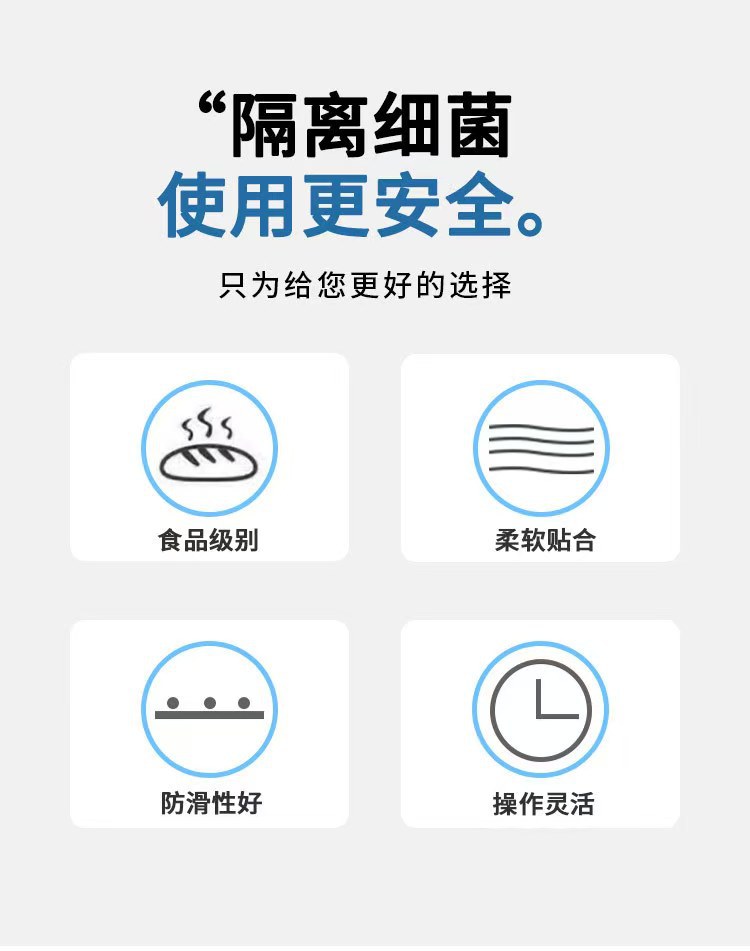 “隔离细菌
使用更安全。

只为给您更好的选择

食品级别

柔软贴合

防滑性好

操作灵活