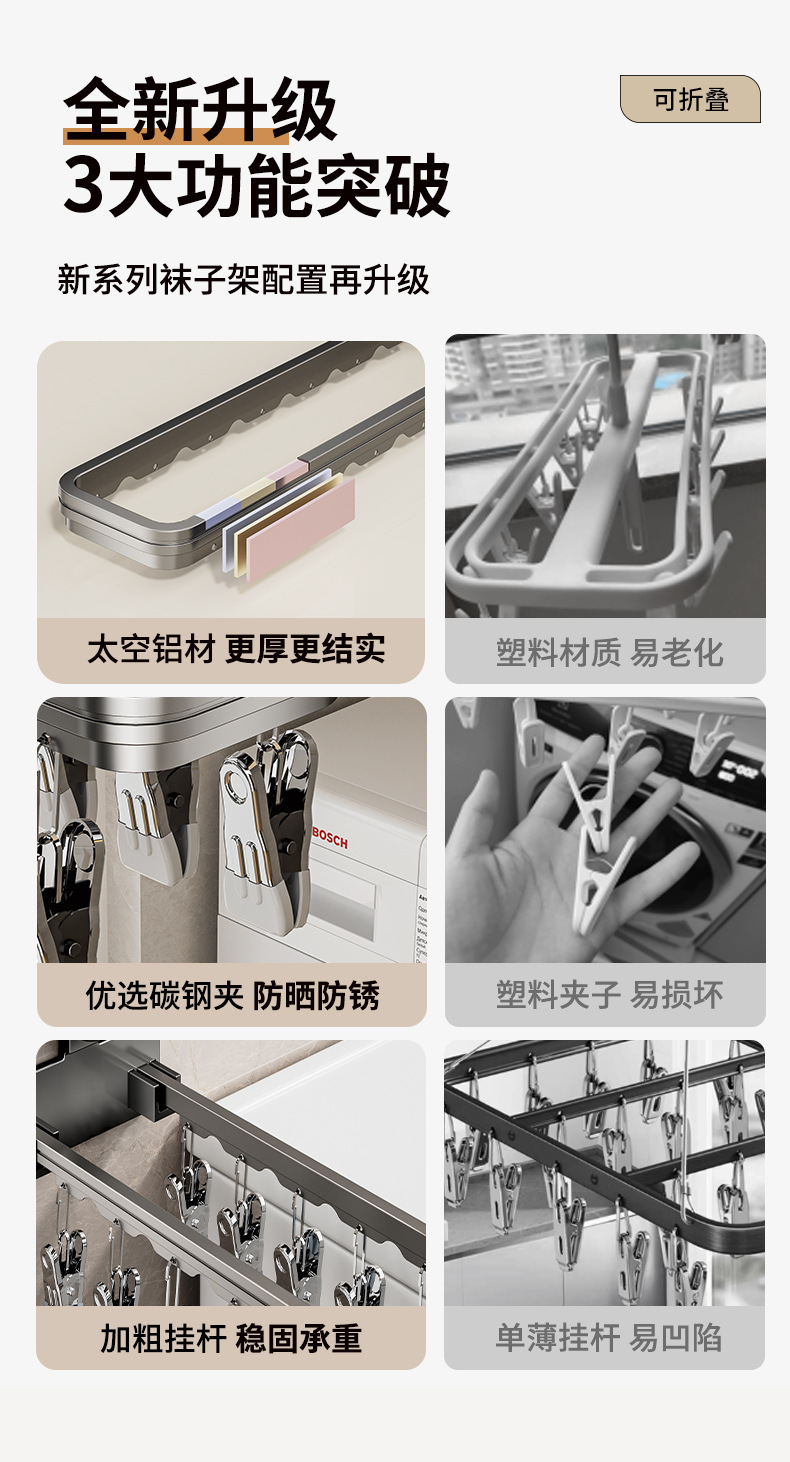 全新升级
3大功能突破

可折叠

新系列袜子架配置再升级

太空铝材 更厚更结实

塑料材质 易老化

BOSCH

优选碳钢夹 防晒防锈

塑料夹子 易损坏

加粗挂杆 稳固承重

单薄挂杆 易凹陷