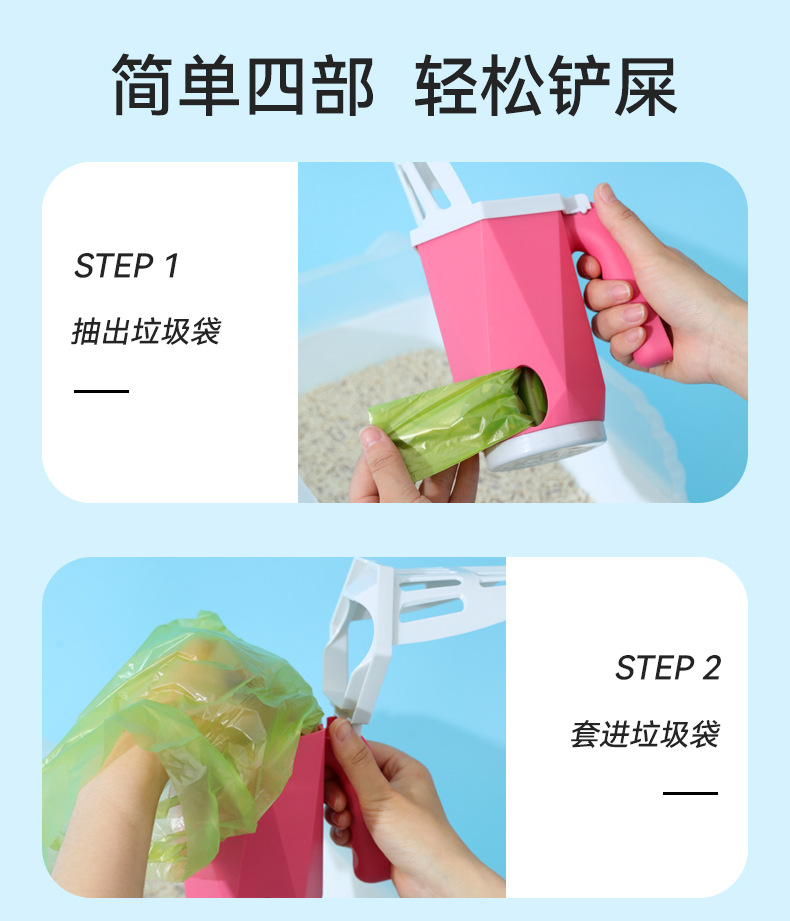 简单四部 轻松铲屎

STEP 1

抽出垃圾袋

STEP 2

套进垃圾袋