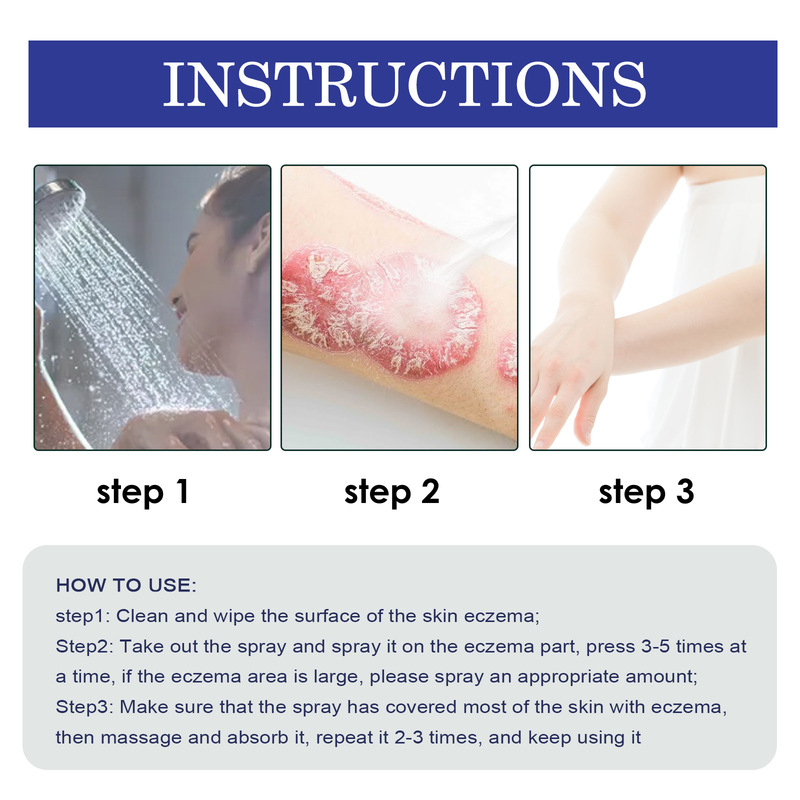 INSTRUCTIONS

step 1

step 2

step 3

HOW TO USE:
step1: Clean and wipe the surface of the skin eczema;
Step2: Take out the spray and spray it on the eczema part, press 3-5 times at a time, if the eczema area is large, please spray an appropriate amount;
Step3: Make sure that the spray has covered most of the skin with eczema, then massage and absorb it, repeat it 2-3 times, and keep using it