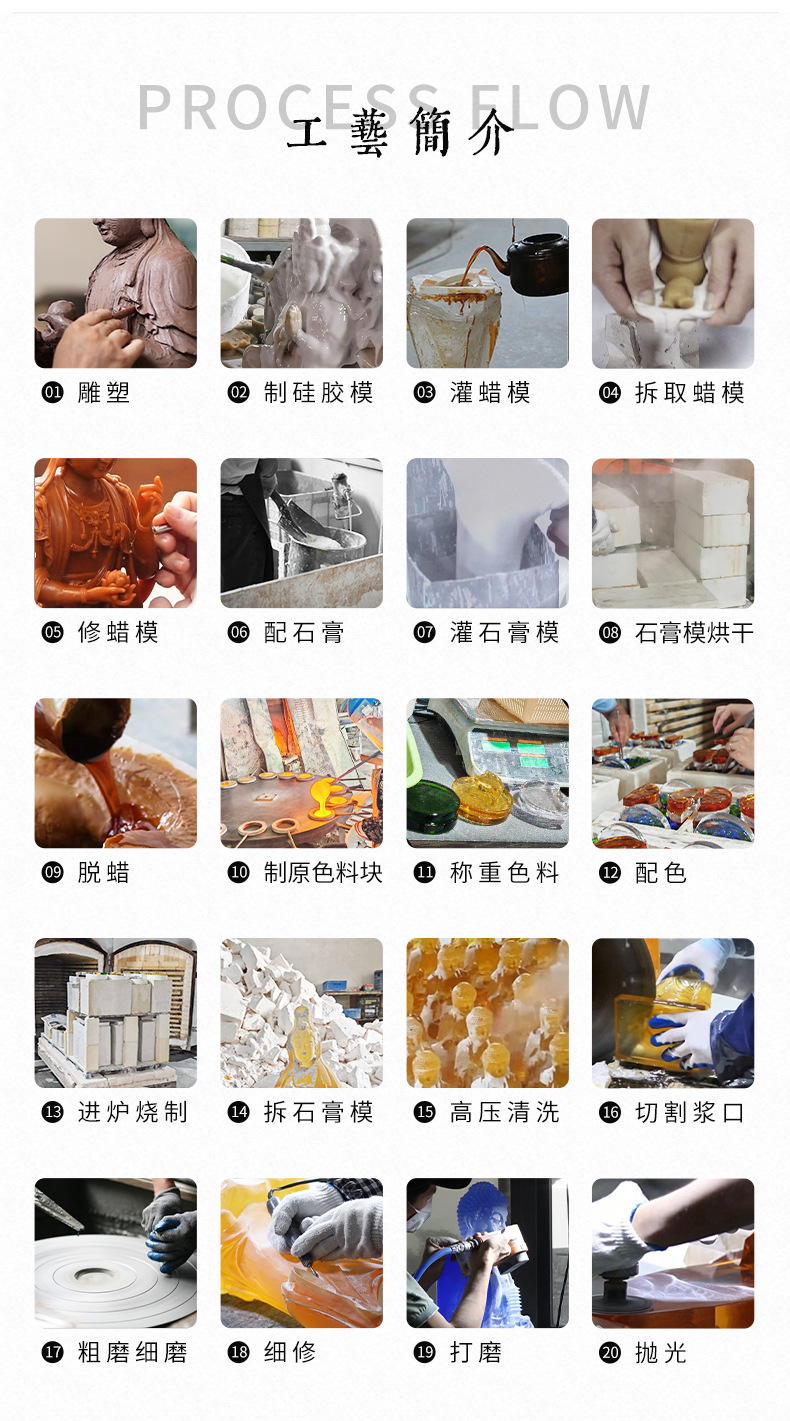 PROCESS FLOW
工藝簡介

01 雕塑
02 制硅胶模
03 灌蜡模
04 拆取蜡模

05 修蜡模
06 配石膏
07 灌石膏模
08 石膏模烘干

09 脱蜡
10 制原色料块
11 称重色料
12 配色

13 进炉烧制
14 拆石膏模
15 高压清洗
16 切割浆口

17 粗磨细磨
18 细修
19 打磨
20 抛光