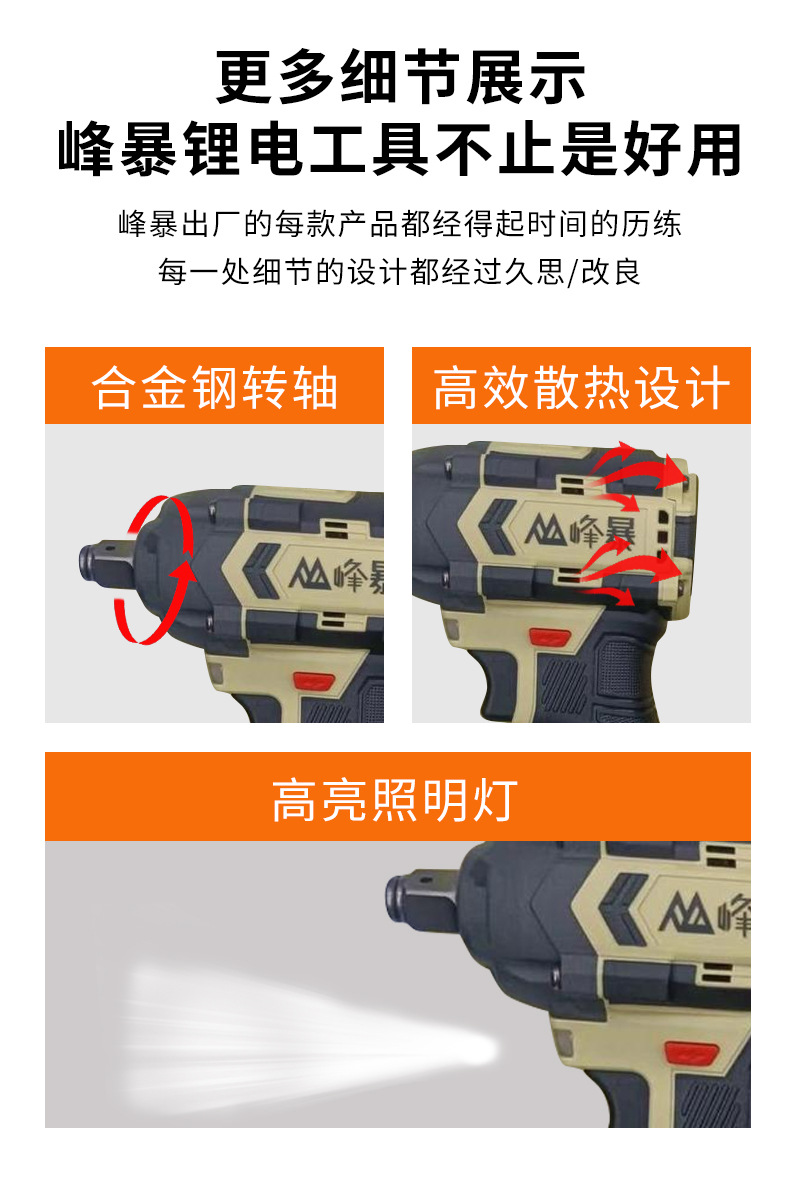 更多细节展示
峰暴锂电工具不止是好用

峰暴出厂的每款产品都经得起时间的历练
每一处细节的设计都经过久思/改良

合金钢转轴

峰暴

高效散热设计

峰暴

高亮照明灯

峰