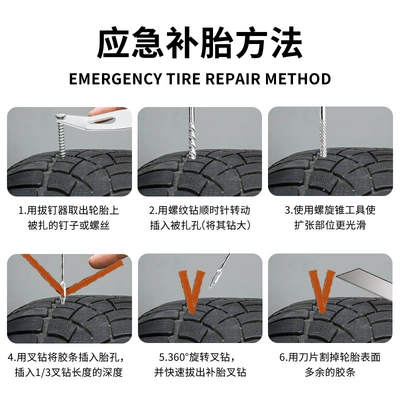 应急补胎方法

EMERGENCY TIRE REPAIR METHOD

1.用拔钉器取出轮胎上被扎的钉子或螺丝

2.用螺纹钻顺时针转动插入被扎孔(将其钻大)

3.使用螺旋锥工具使扩张部位更光滑

4.用叉钻将胶条插入胎孔，插入1/3叉钻长度的深度

5.360°旋转叉钻，并快速拔出补胎叉钻

6.用刀片割掉轮胎表面多余的胶条