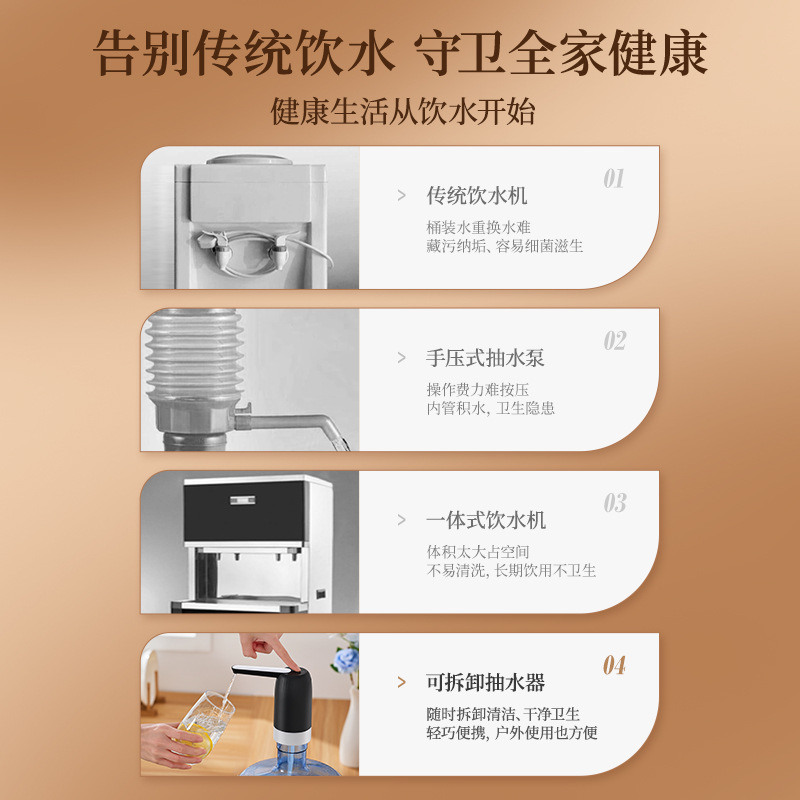 告别传统饮水 守卫全家健康

健康生活从饮水开始

01

> 传统饮水机

桶装水重换水难
藏污纳垢、容易细菌滋生

02

> 手压式抽水泵

操作费力难按压
内管积水，卫生隐患

03

> 一体式饮水机

体积太大占空间
不易清洗，长期饮用不卫生

04

> 可拆卸抽水器

随时拆卸清洁、干净卫生
轻巧便携，户外使用也方便