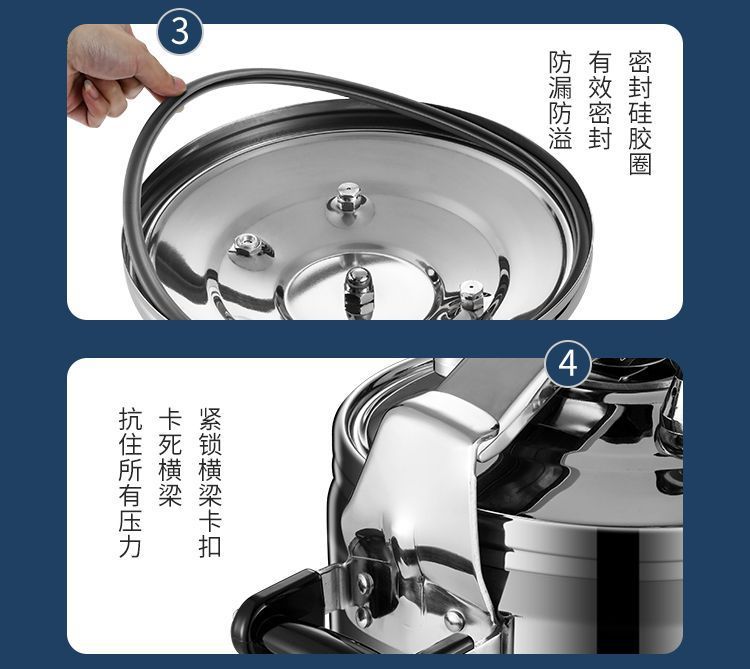 3

密封硅胶圈
有效密封
防漏防溢

4

紧锁横梁卡扣
卡死横梁
抗住所有压力