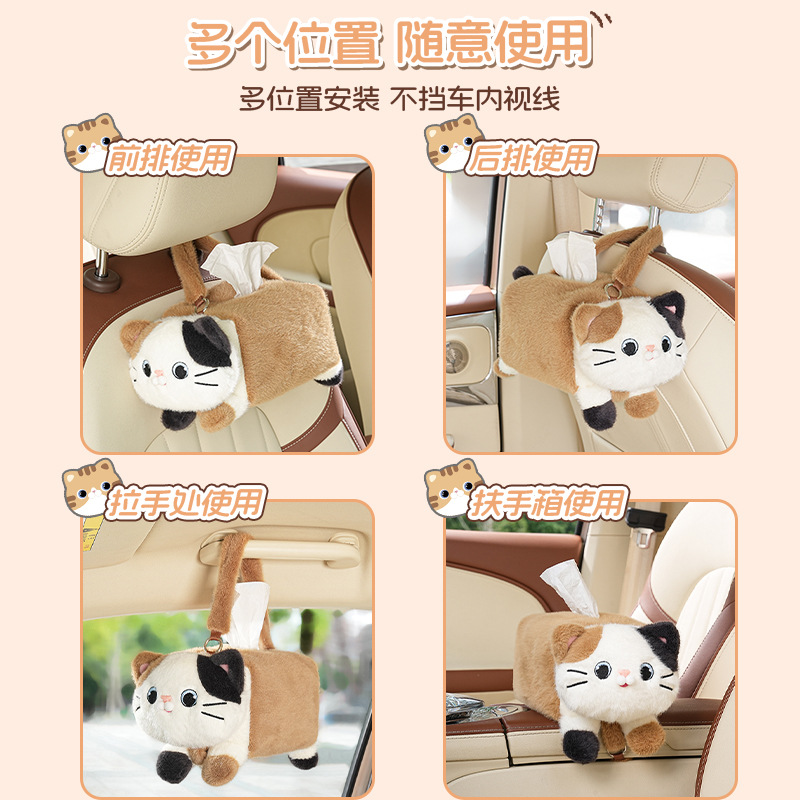 多个位置 随意使用

多位置安装 不挡车内视线

前排使用

后排使用

拉手处使用

扶手箱使用