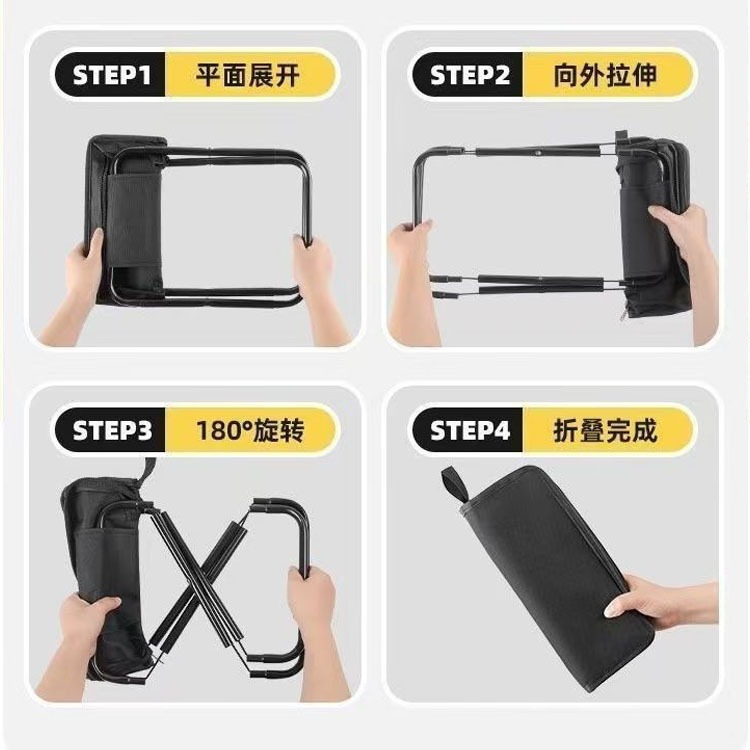 STEP1 平面展开

STEP2 向外拉伸

STEP3 180°旋转

STEP4 折叠完成