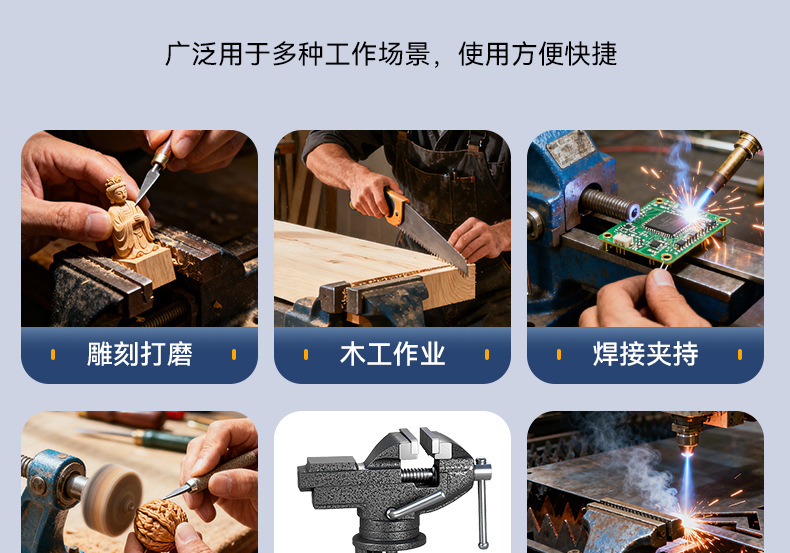 广泛用于多种工作场景，使用方便快捷

雕刻打磨

木工作业

焊接夹持