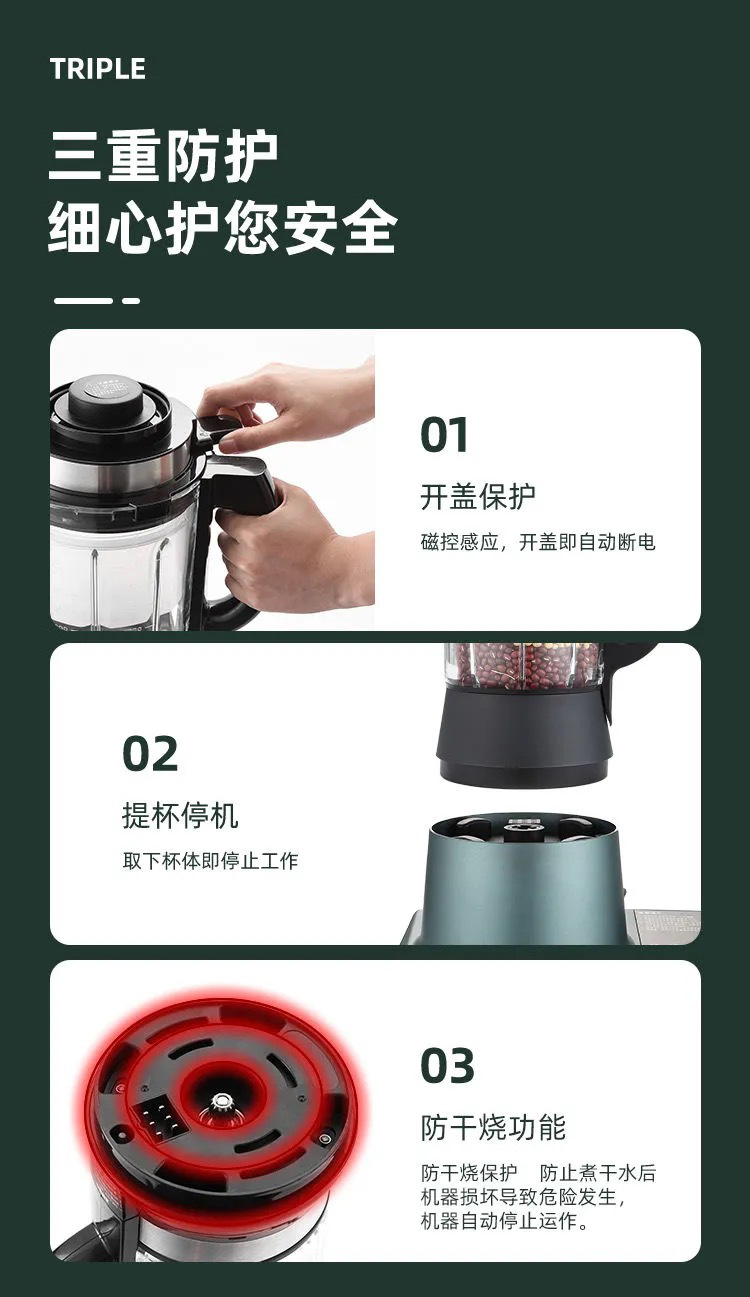 TRIPLE

三重防护
细心护您安全

01

开盖保护

磁控感应，开盖即自动断电

02

提杯停机

取下杯体即停止工作

03

防干烧功能

防干烧保护 防止煮干水后机器损坏导致危险发生，机器自动停止运作。