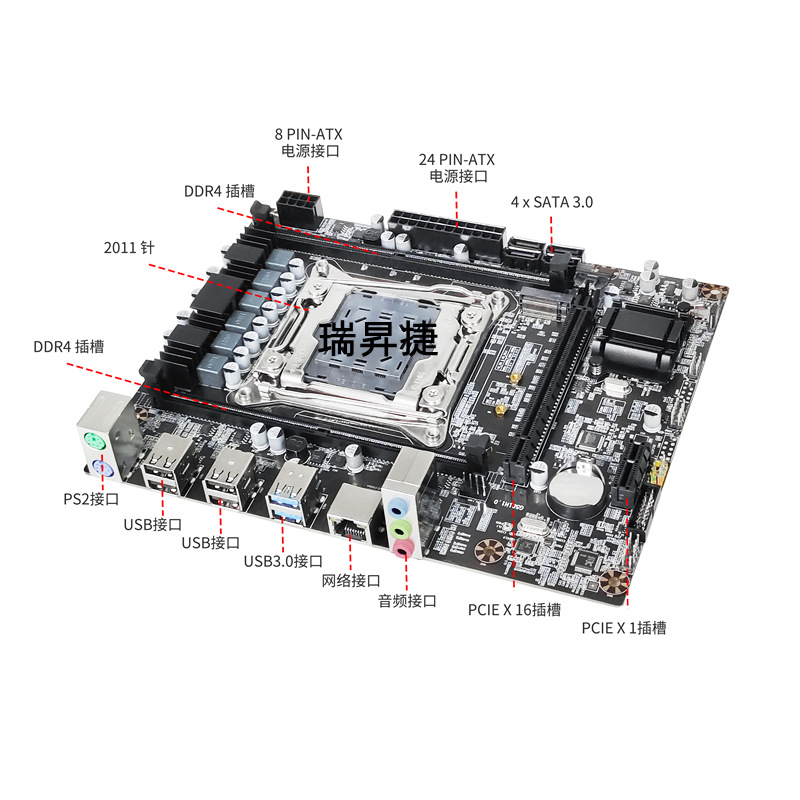 8 PIN-ATX
电源接口

24 PIN-ATX
电源接口

DDR4 插槽

4 x SATA 3.0

2011 针

瑞昇捷

DDR4 插槽

PS2接口

USB接口

USB接口

USB3.0接口

网络接口

音频接口

PCIE X 16插槽

PCIE X 1插槽