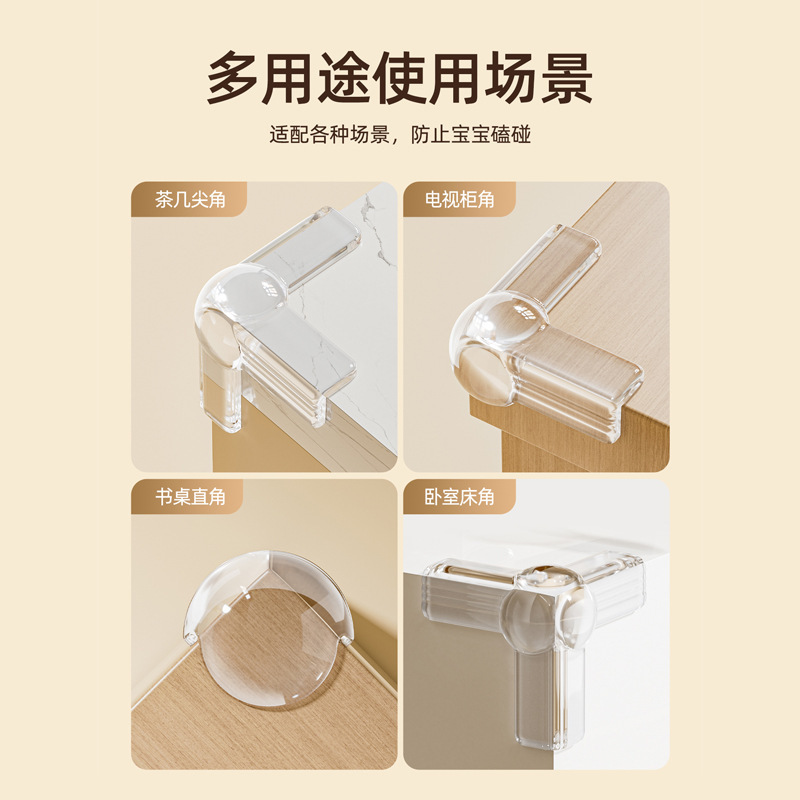 多用途使用场景

适配各种场景，防止宝宝磕碰

茶几尖角

电视柜角

书桌直角

卧室床角