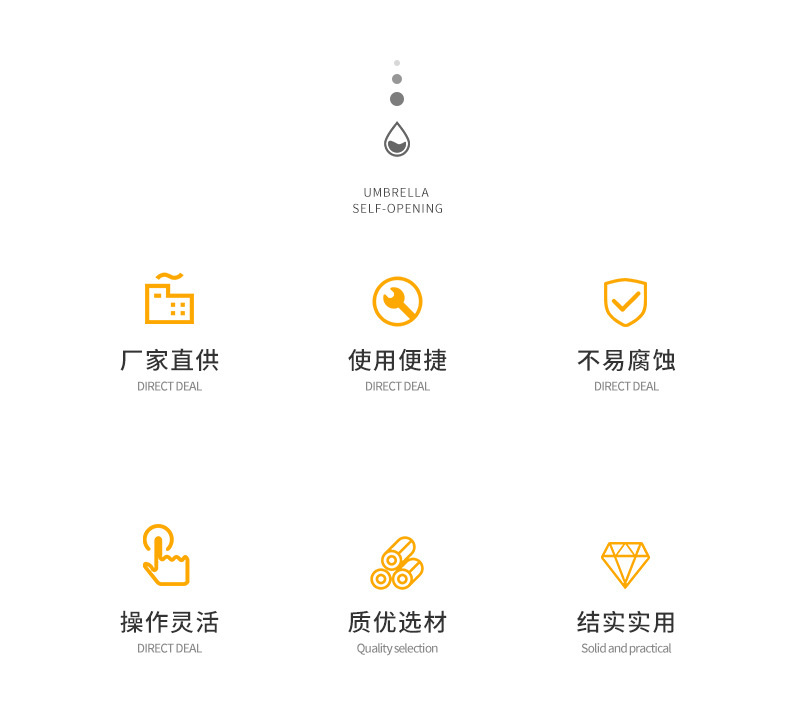 UMBRELLA
SELF-OPENING

厂家直供
DIRECT DEAL

使用便捷
DIRECT DEAL

不易腐蚀
DIRECT DEAL

操作灵活
DIRECT DEAL

质优选材
Quality selection

结实实用
Solid and practical