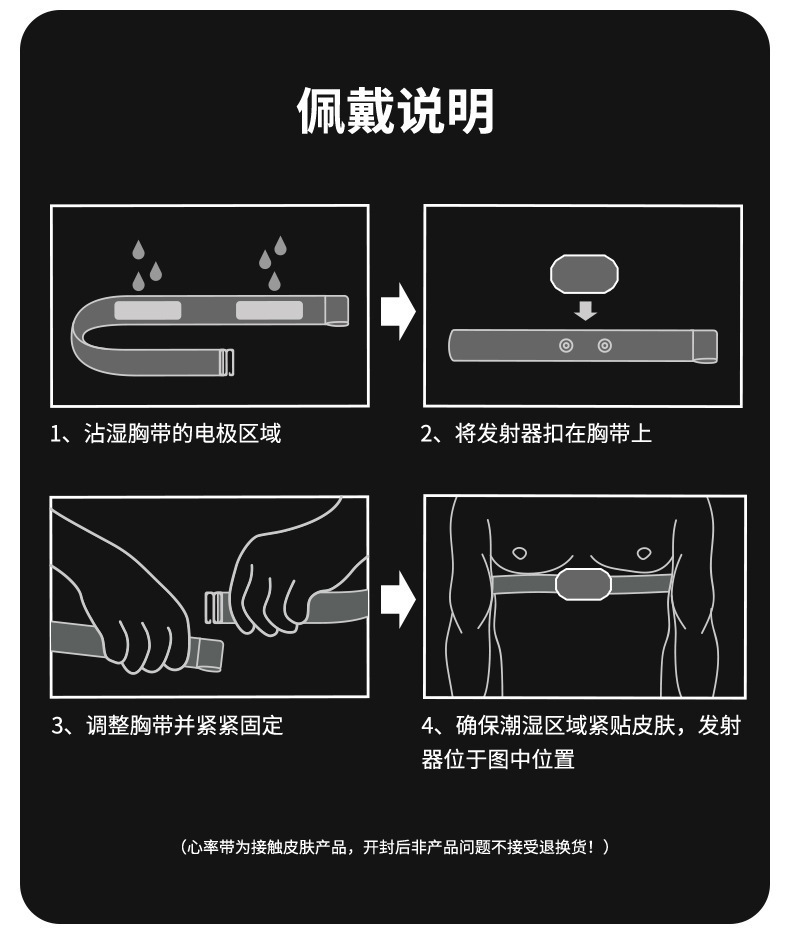 佩戴说明

1、沾湿胸带的电极区域

2、将发射器扣在胸带上

3、调整胸带并紧紧固定

4、确保潮湿区域紧贴皮肤，发射器位于图中位置

（心率带为接触皮肤产品，开封后非产品问题不接受退换货！）