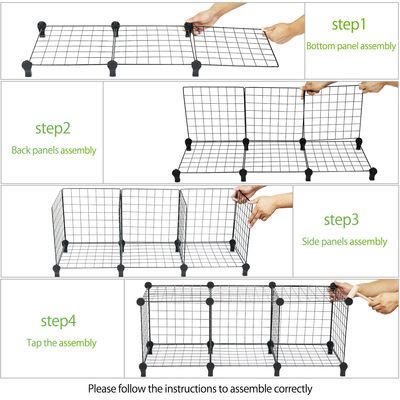 step1
Bottom panel assembly

step2
Back panels assembly

step3
Side panels assembly

step4
Tap the assembly

Please follow the instructions to assemble correctly