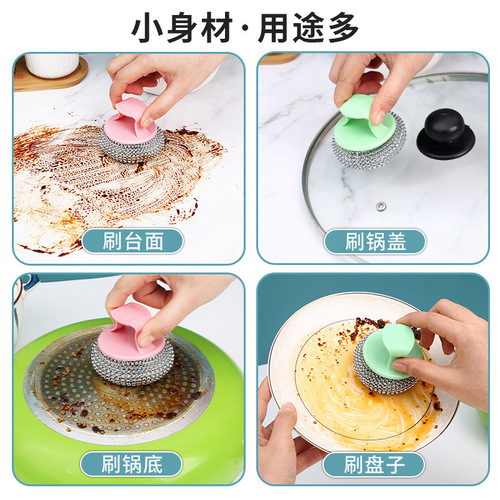 小身材·用途多

刷台面

刷锅盖

刷锅底

刷盘子