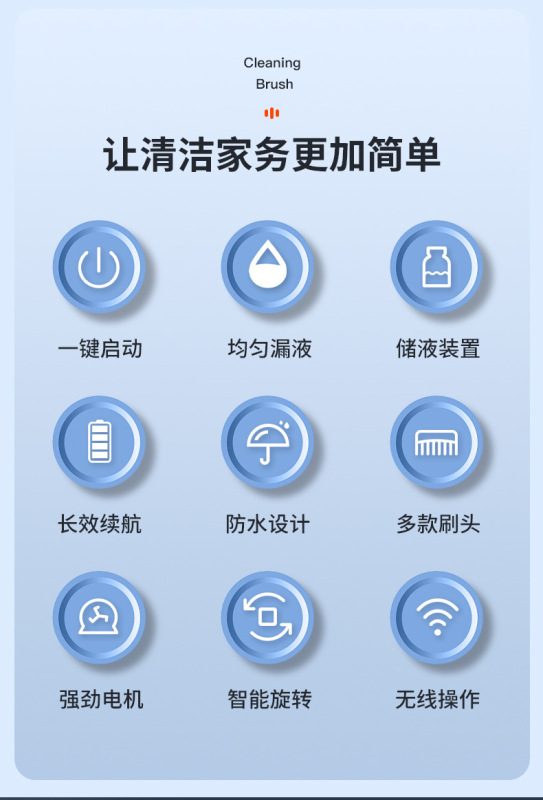 Cleaning
Brush

让清洁家务更加简单

一键启动

均匀漏液

储液装置

长效续航

防水设计

多款刷头

强劲电机

智能旋转

无线操作