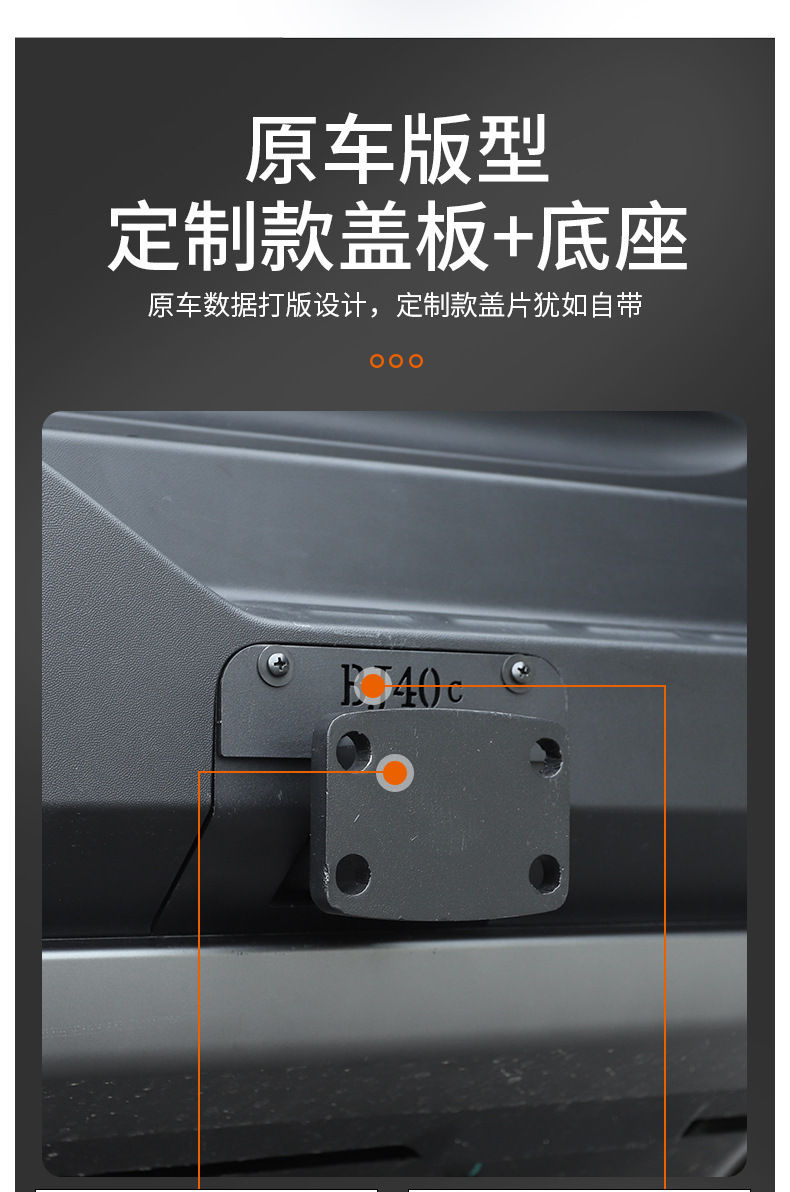 原车版型
定制款盖板+底座

原车数据打版设计，定制款盖片犹如自带

BJ40c