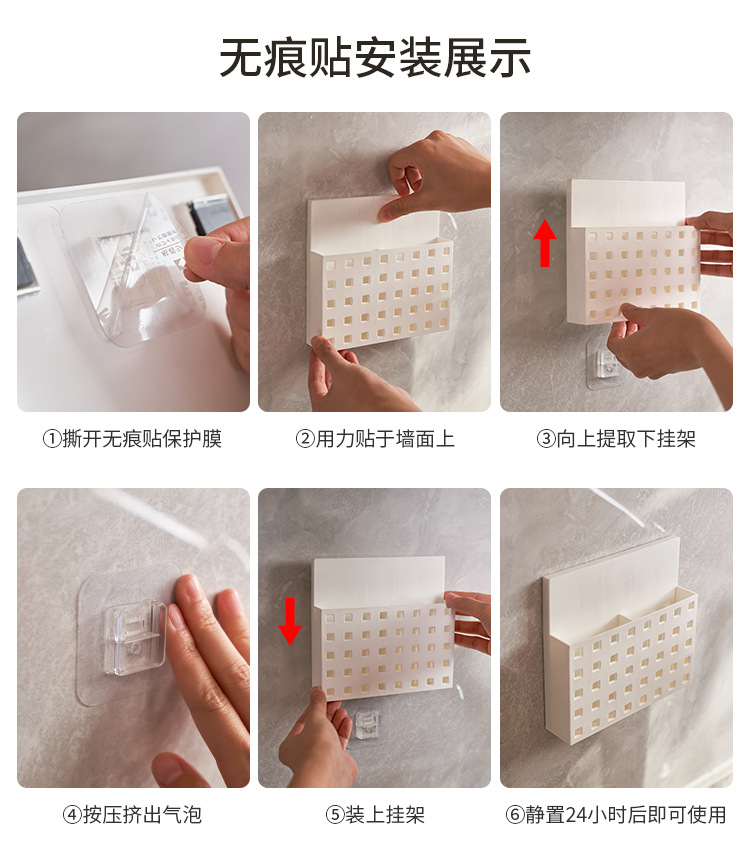 无痕贴安装展示

①撕开无痕贴保护膜

②用力贴于墙面上

③向上提取下挂架

④按压挤出气泡

⑤装上挂架

⑥静置24小时后即可使用