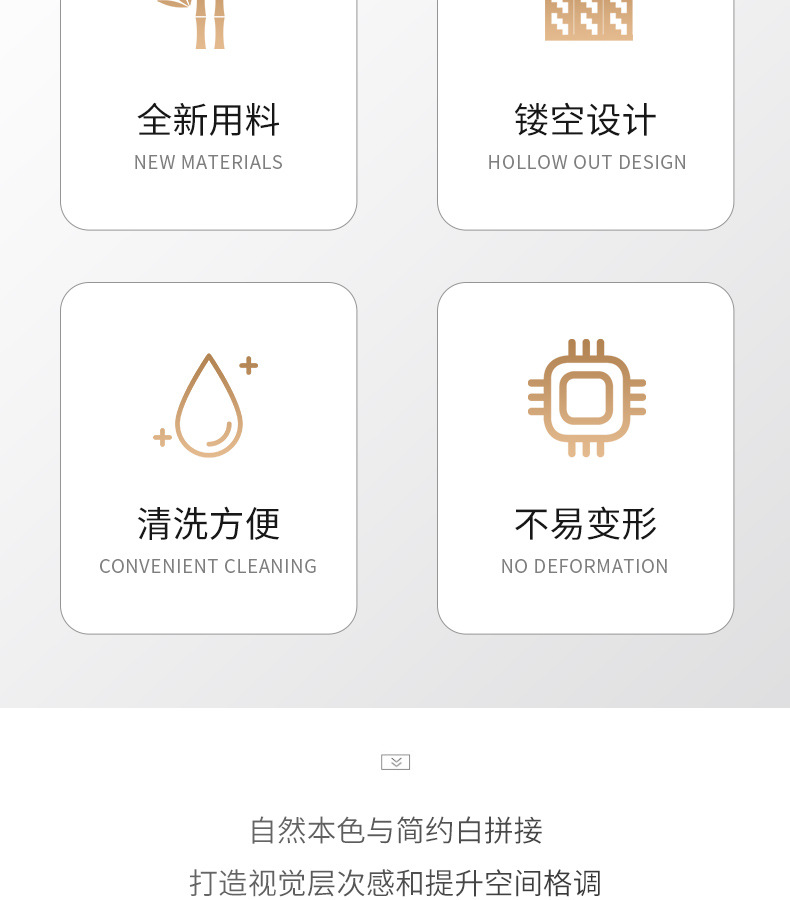 全新用料
NEW MATERIALS

镂空设计
HOLLOW OUT DESIGN

清洗方便
CONVENIENT CLEANING

不易变形
NO DEFORMATION

自然本色与简约白拼接
打造视觉层次感和提升空间格调