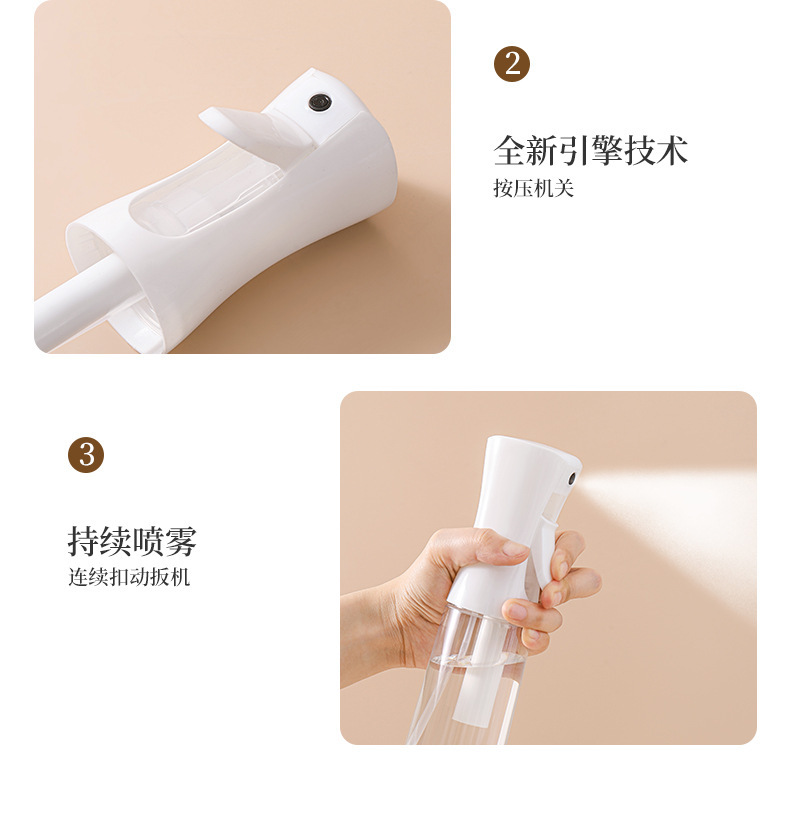 2

全新引擎技术
按压机关

3

持续喷雾
连续扣动扳机