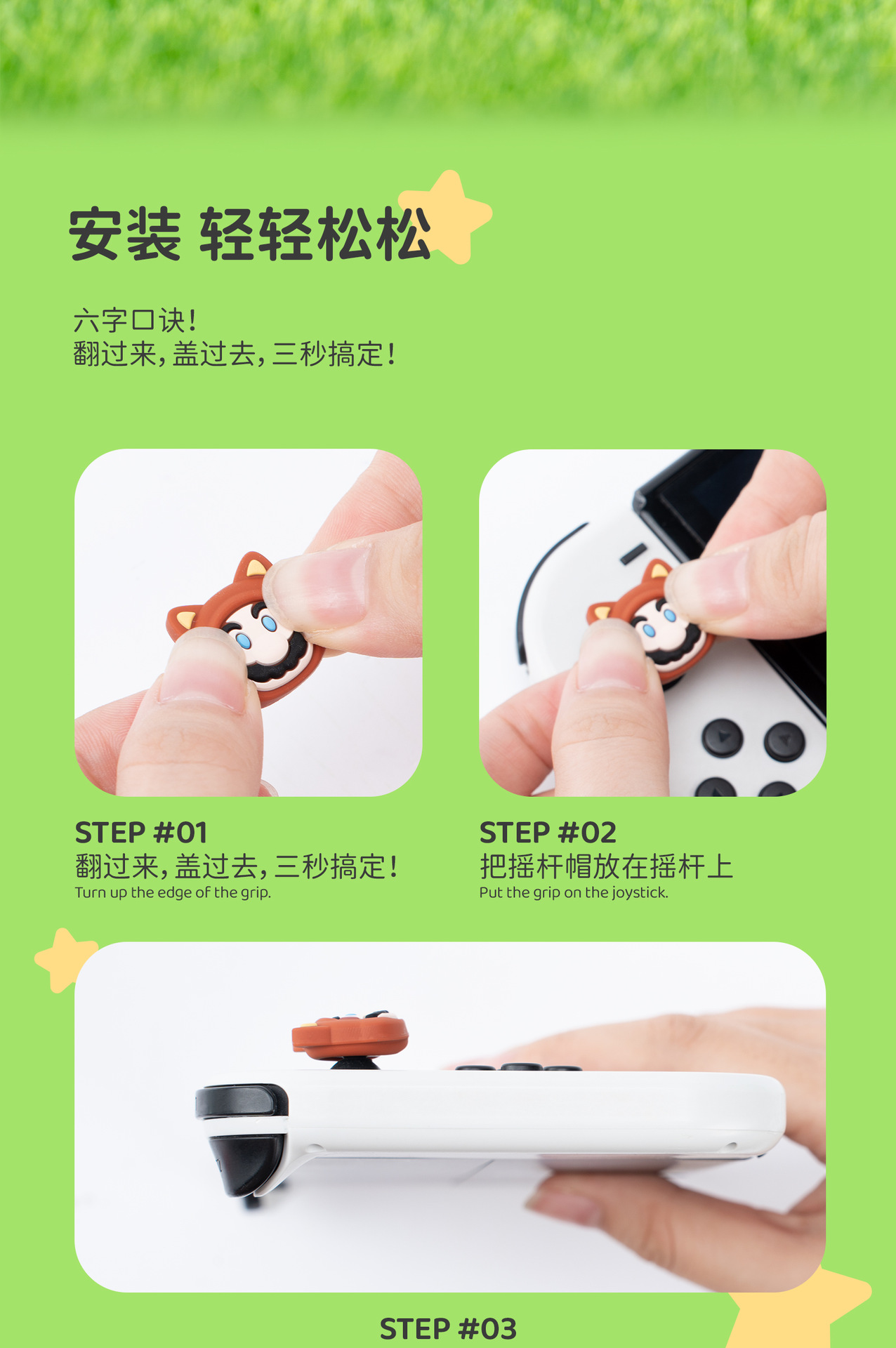 安装 轻轻松松

六字口诀！
翻过来，盖过去，三秒搞定！

STEP #01
翻过来，盖过去，三秒搞定！
Turn up the edge of the grip.

STEP #02
把摇杆帽放在摇杆上
Put the grip on the joystick.

STEP #03