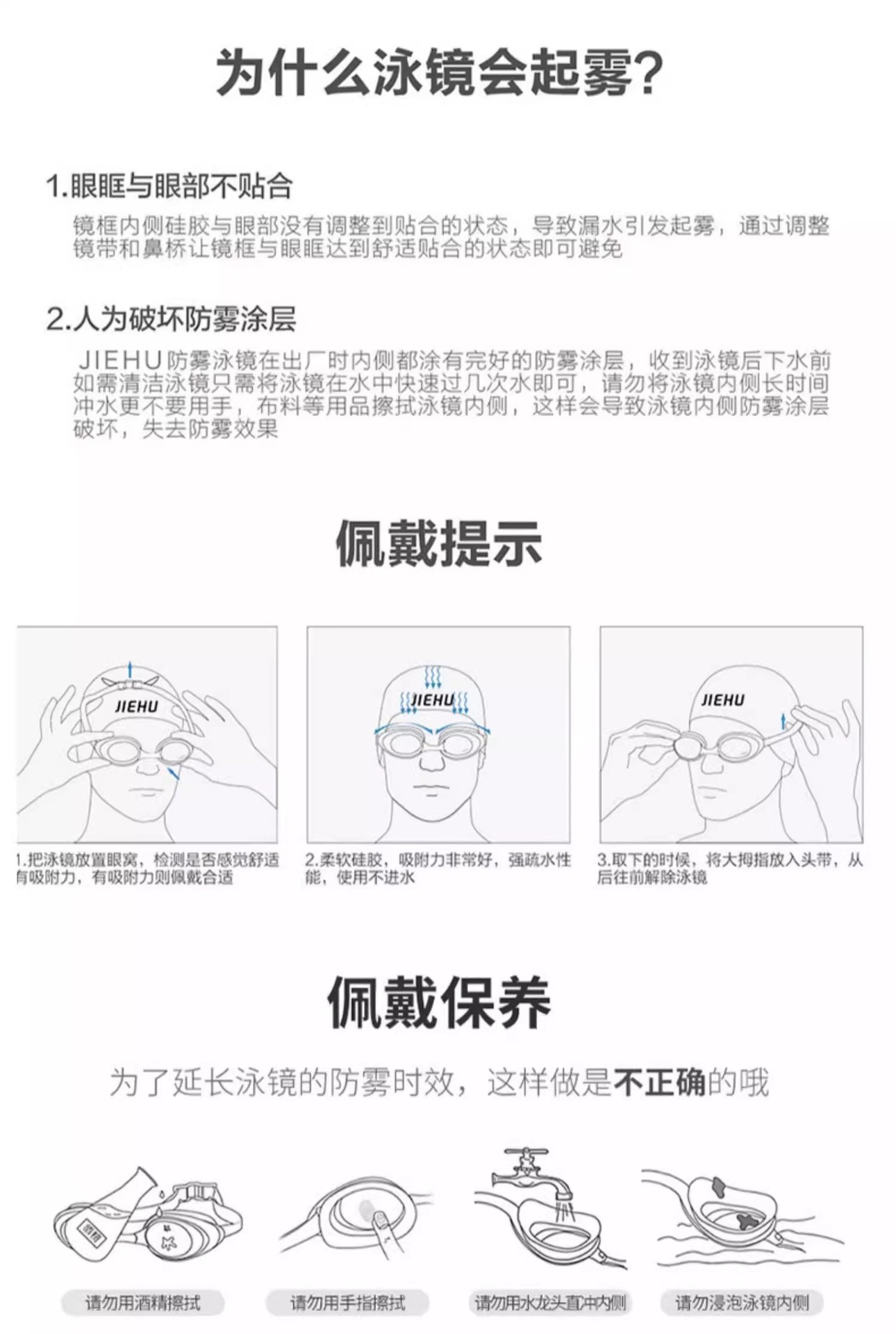 为什么泳镜会起雾?

1.眼眶与眼部不贴合

镜框内侧硅胶与眼部没有调整到贴合的状态，导致漏水引发起雾，通过调整镜带和鼻桥让镜框与眼眶达到舒适贴合的状态即可避免

2.人为破坏防雾涂层

JIEHU防雾泳镜在出厂时内侧都涂有完好的防雾涂层，收到泳镜后下水前如需清洁泳镜只需将泳镜在水中快速过几次水即可，请勿将泳镜内侧长时间冲水更不要用手，布料等用品擦拭泳镜内侧，这样会导致泳镜内侧防雾涂层破坏，失去防雾效果

佩戴提示

JIEHU

1.把泳镜放置眼窝，检测是否感觉舒适有吸附力，有吸附力则佩戴合适

JIEHU

2.柔软硅胶，吸附力非常好，强疏水性能，使用不进水

JIEHU

3.取下的时候，将大拇指放入头带，从后往前解除泳镜

佩戴保养

为了延长泳镜的防雾时效，这样做是不正确的哦

酒精

请勿用酒精擦拭

请勿用手指擦拭

请勿用水龙头直冲内侧

请勿浸泡泳镜内侧