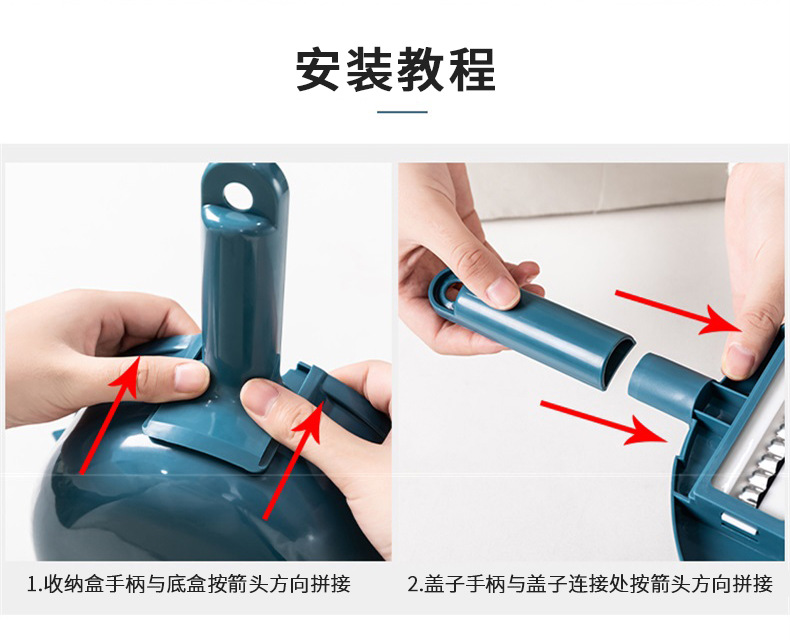 安装教程

1.收纳盒手柄与底盒按箭头方向拼接

2.盖子手柄与盖子连接处按箭头方向拼接