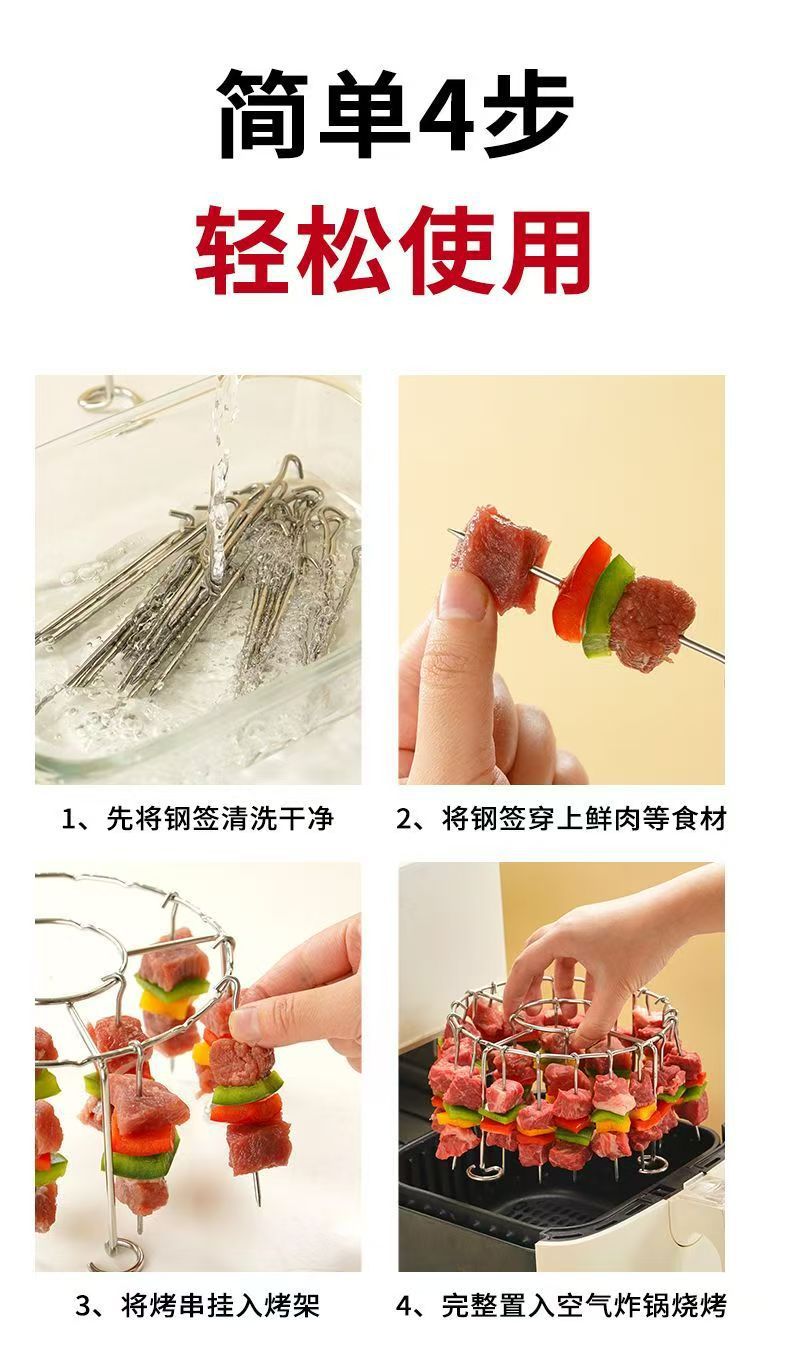 简单4步
轻松使用

1、先将钢签清洗干净

2、将钢签穿上鲜肉等食材

3、将烤串挂入烤架

4、完整置入空气炸锅烧烤