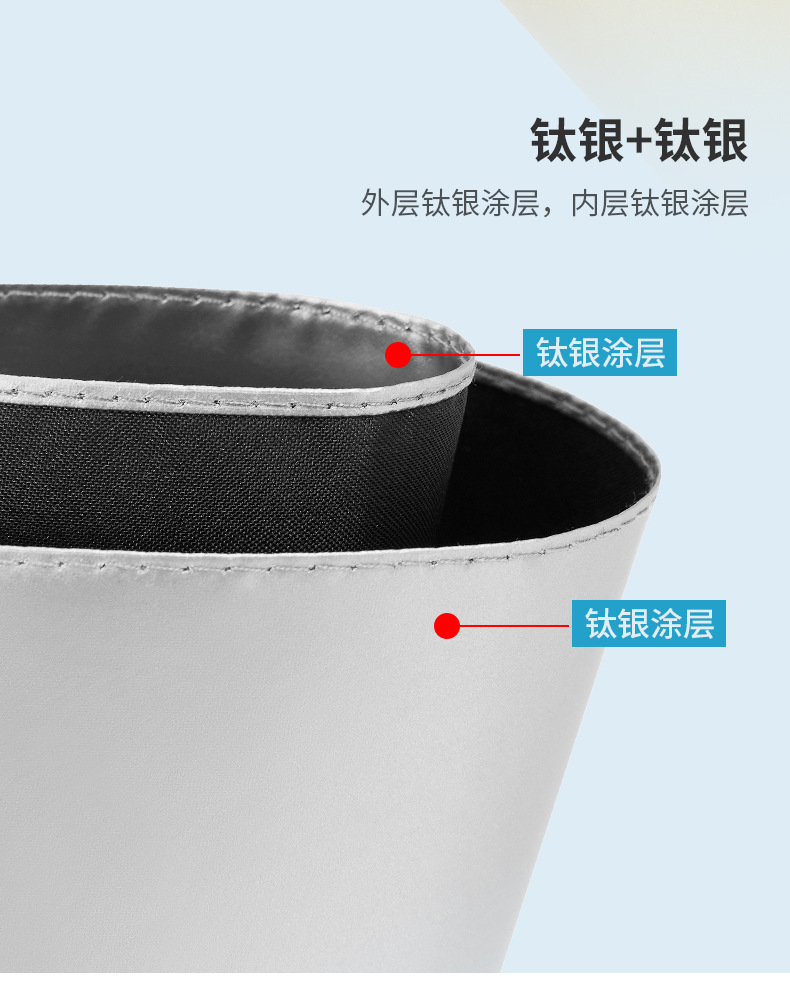 钛银+钛银

外层钛银涂层，内层钛银涂层

钛银涂层

钛银涂层