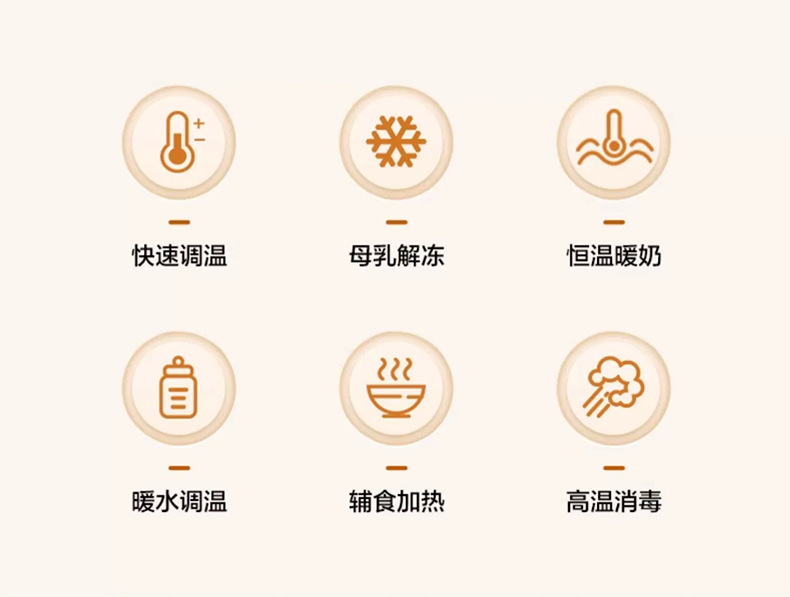 快速调温

母乳解冻

恒温暖奶

暖水调温

辅食加热

高温消毒