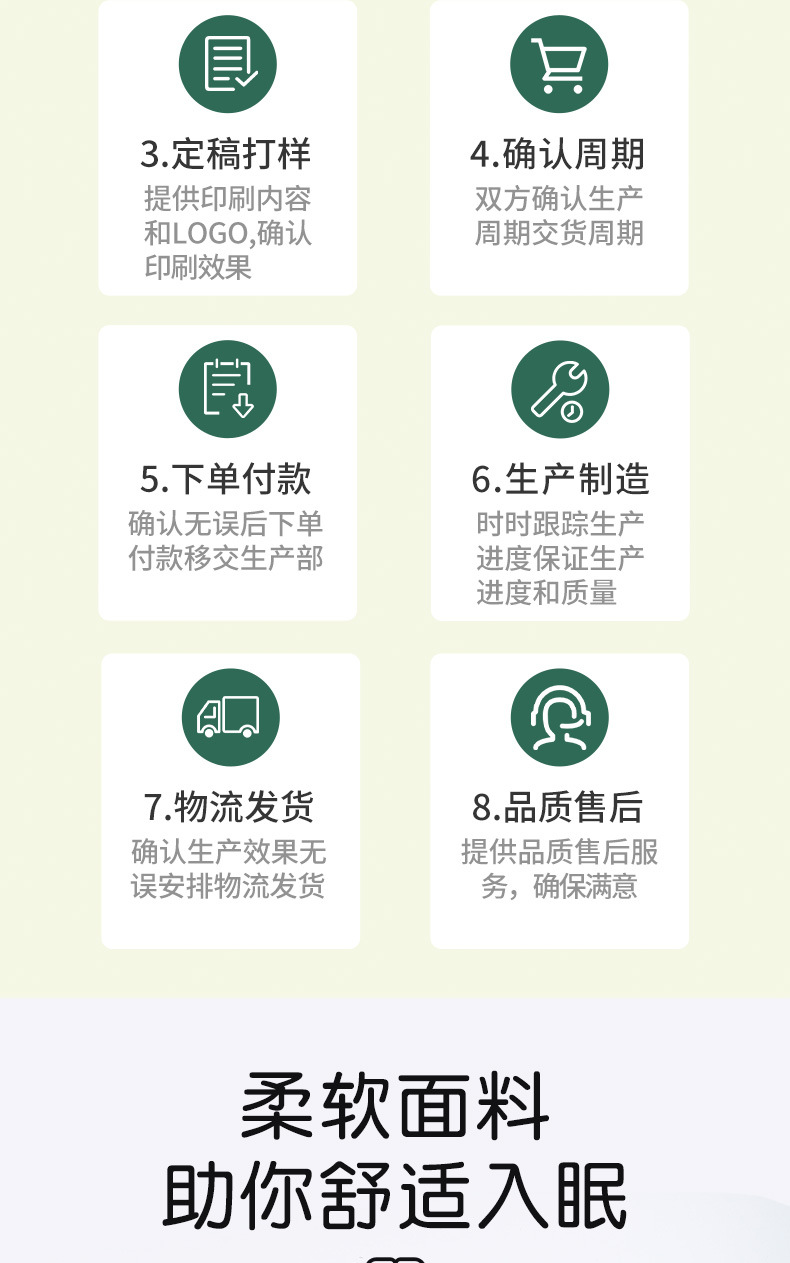 3.定稿打样
提供印刷内容和LOGO,确认印刷效果

4.确认周期
双方确认生产周期交货周期

5.下单付款
确认无误后下单付款移交生产部

6.生产制造
时时跟踪生产进度保证生产进度和质量

7.物流发货
确认生产效果无误安排物流发货

8.品质售后
提供品质售后服务，确保满意

柔软面料
助你舒适入眠