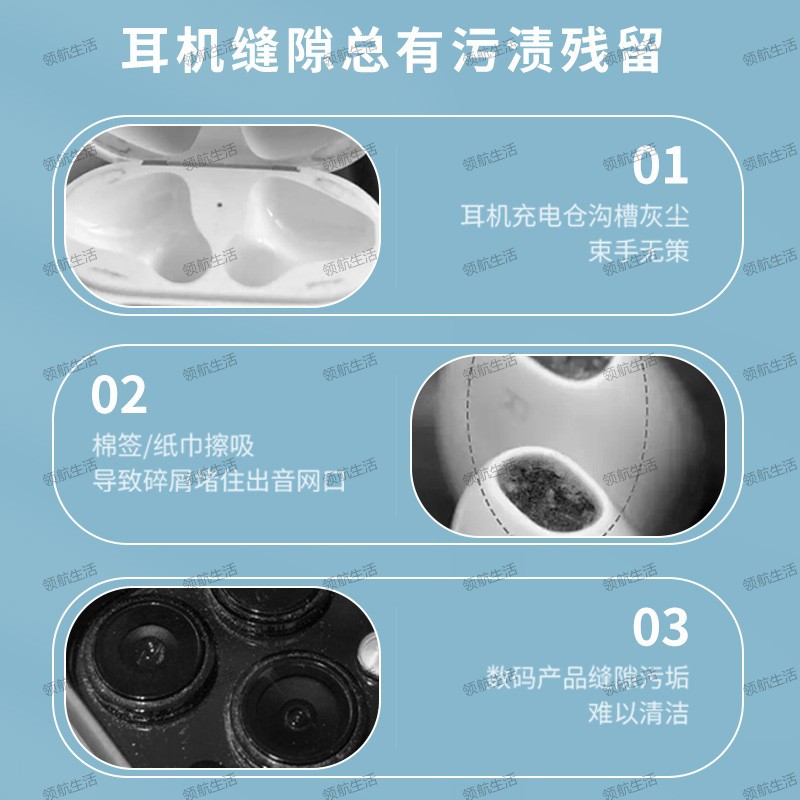 耳机缝隙总有污渍残留

01
耳机充电仓沟槽灰尘
束手无策

02
棉签/纸巾擦吸
导致碎屑堵住出音网口

03
数码产品缝隙污垢
难以清洁

领航生活