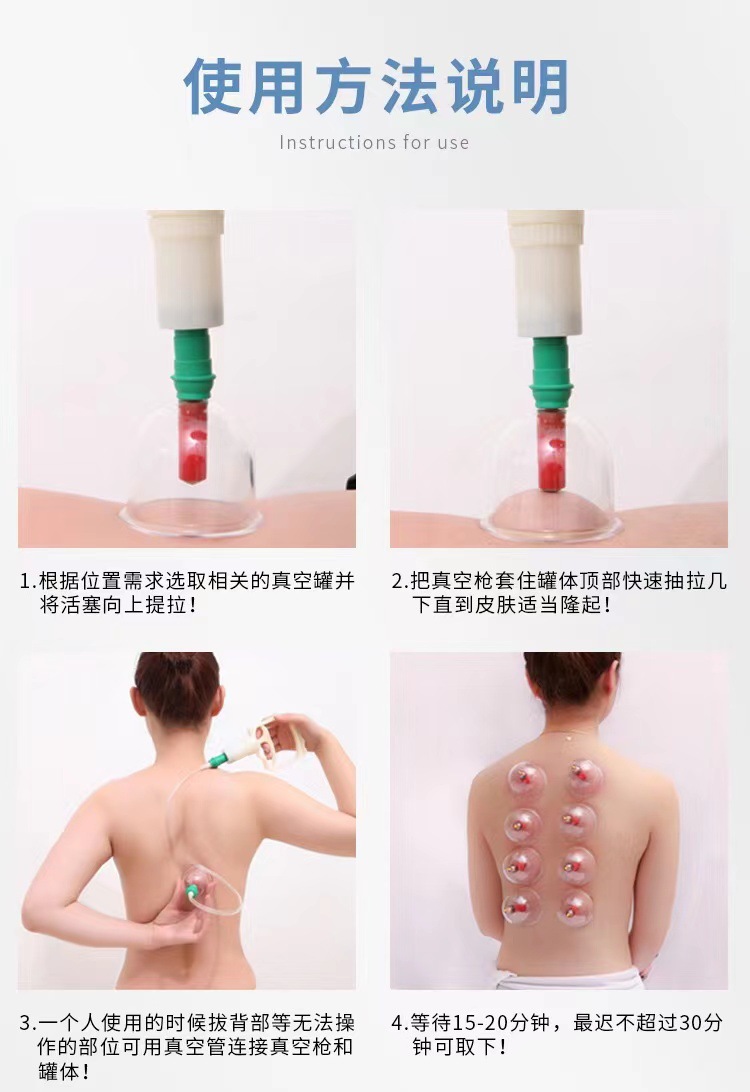 使用方法说明

Instructions for use

1.根据位置需求选取相关的真空罐并将活塞向上提拉！

2.把真空枪套住罐体顶部快速抽拉几下直到皮肤适当隆起！

3.一个人使用的时候拔背部等无法操作的部位可用真空管连接真空枪和罐体！

4.等待15-20分钟，最迟不超过30分钟可取下！