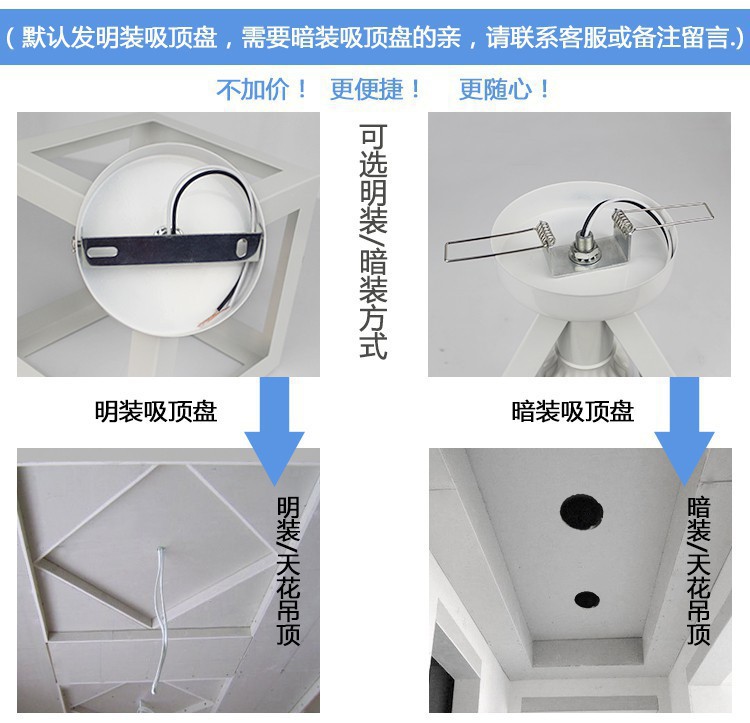 （默认发明装吸顶盘，需要暗装吸顶盘的亲，请联系客服或备注留言.）

不加价！ 更便捷！ 更随心！

可选明装/暗装方式

明装吸顶盘

暗装吸顶盘

明装/天花吊顶

暗装/天花吊顶