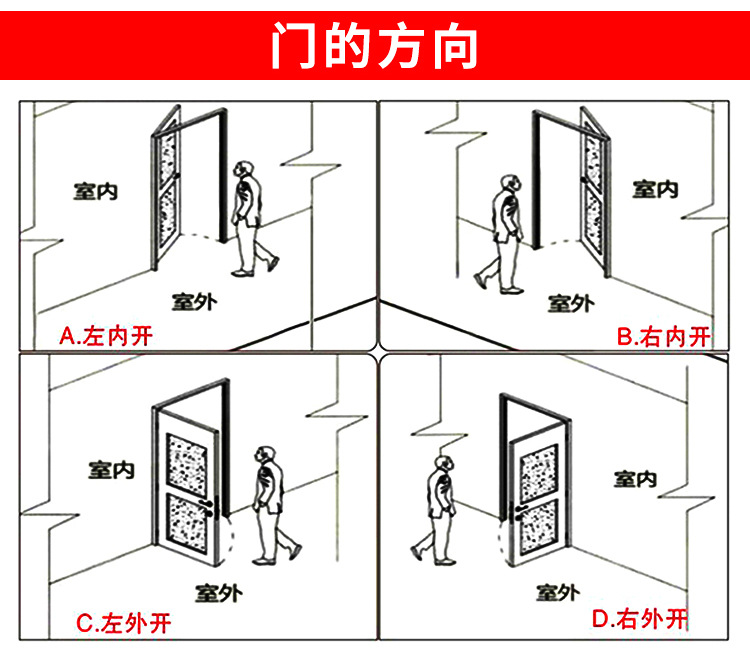 门的方向

室内
室外
A.左内开

室内
室外
B.右内开

室内
室外
C.左外开

室内
室外
D.右外开