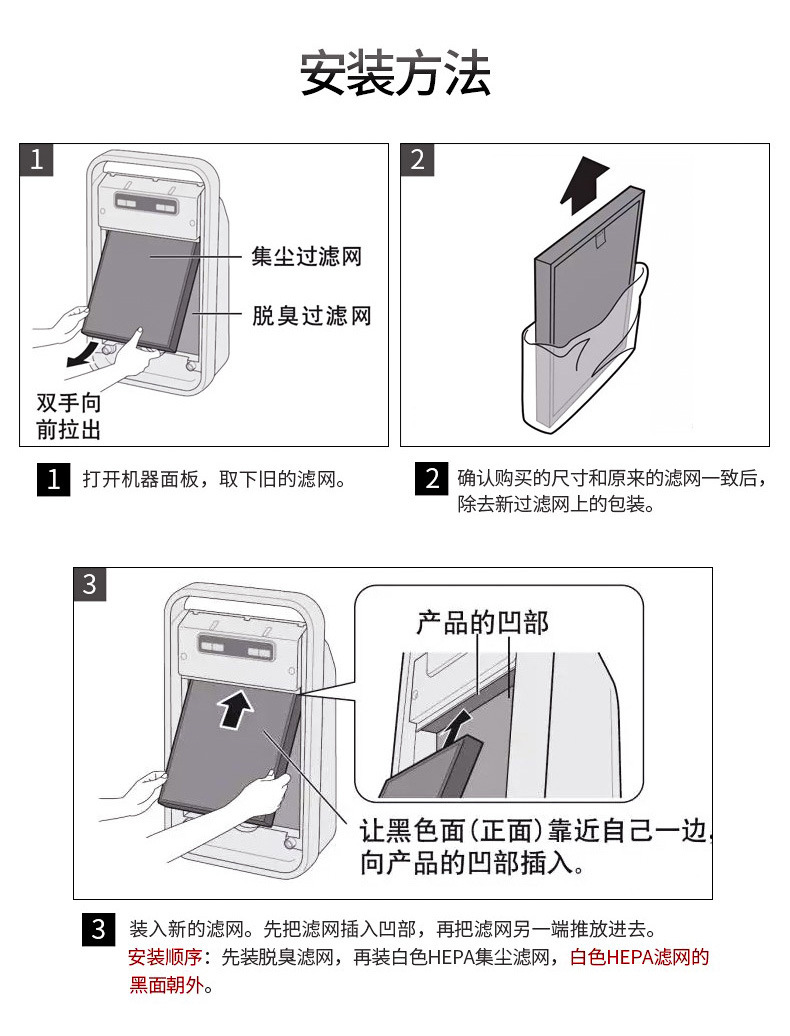 安装方法

1

集尘过滤网

脱臭过滤网

双手向前拉出

2

1 打开机器面板，取下旧的滤网。

2 确认购买的尺寸和原来的滤网一致后，除去新过滤网上的包装。

3

产品的凹部

让黑色面(正面)靠近自己一边，向产品的凹部插入。

3 装入新的滤网。先把滤网插入凹部，再把滤网另一端推放进去。
安装顺序：先装脱臭滤网，再装白色HEPA集尘滤网，白色HEPA滤网的黑面朝外。