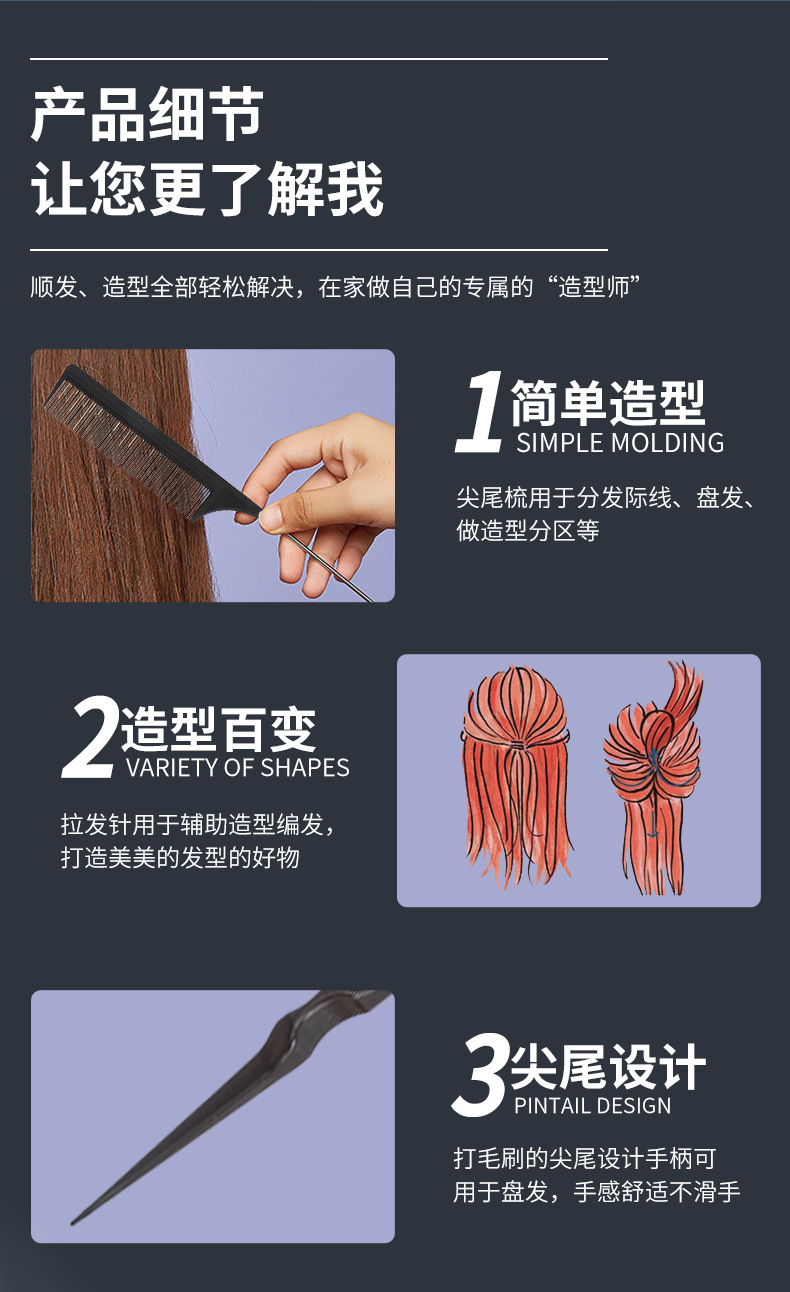 产品细节
让您更了解我

顺发、造型全部轻松解决，在家做自己的专属的“造型师”

1 简单造型
SIMPLE MOLDING

尖尾梳用于分发际线、盘发、做造型分区等

2 造型百变
VARIETY OF SHAPES

拉发针用于辅助造型编发，打造美美的发型的好物

3 尖尾设计
PINTAIL DESIGN

打毛刷的尖尾设计手柄可用于盘发，手感舒适不滑手