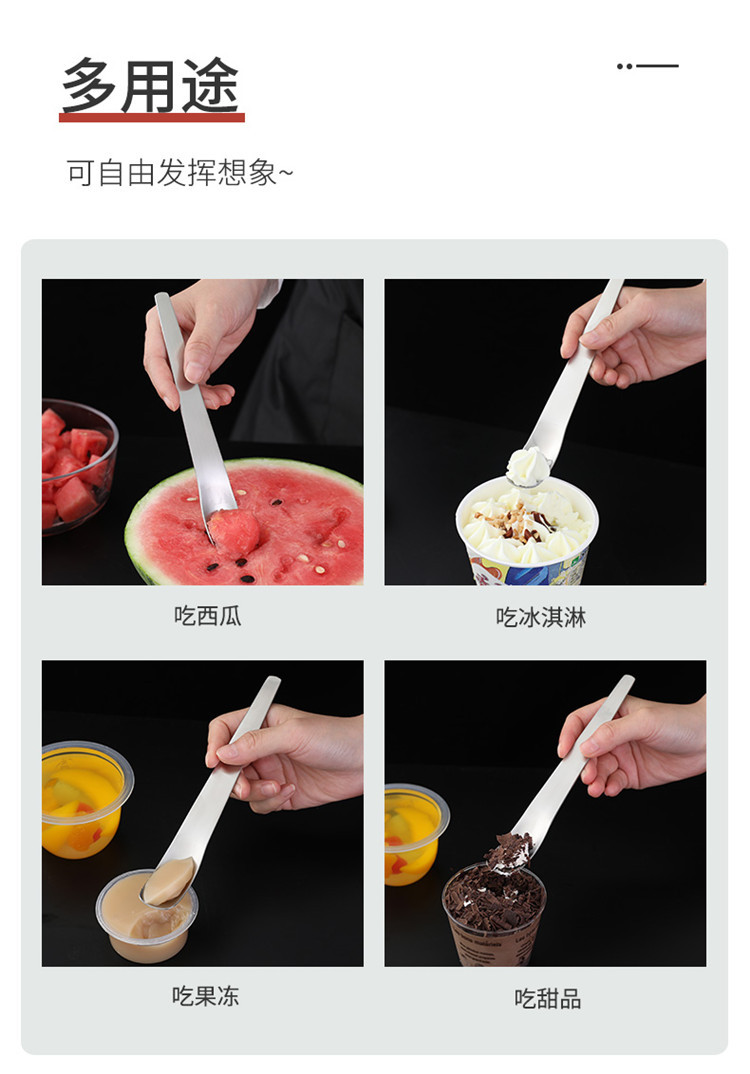 多用途

可自由发挥想象~

吃西瓜

吃冰淇淋

吃果冻

吃甜品