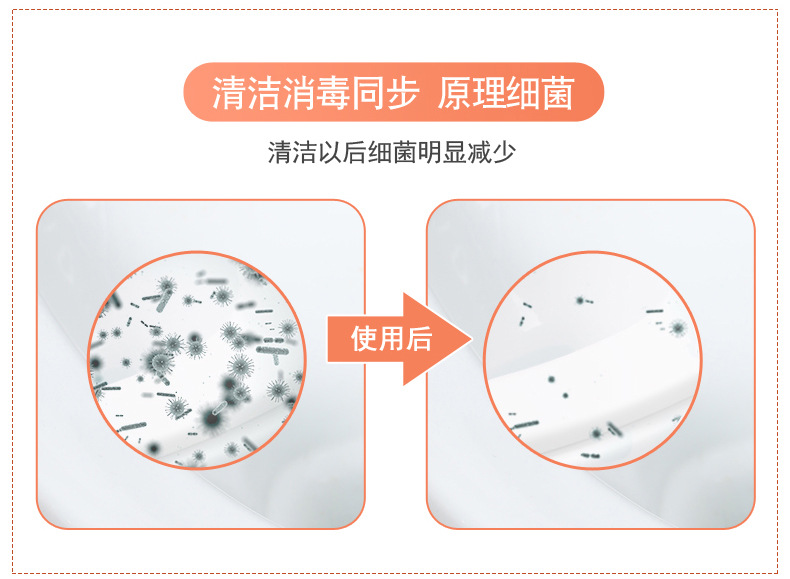 清洁消毒同步 原理细菌

清洁以后细菌明显减少

使用后