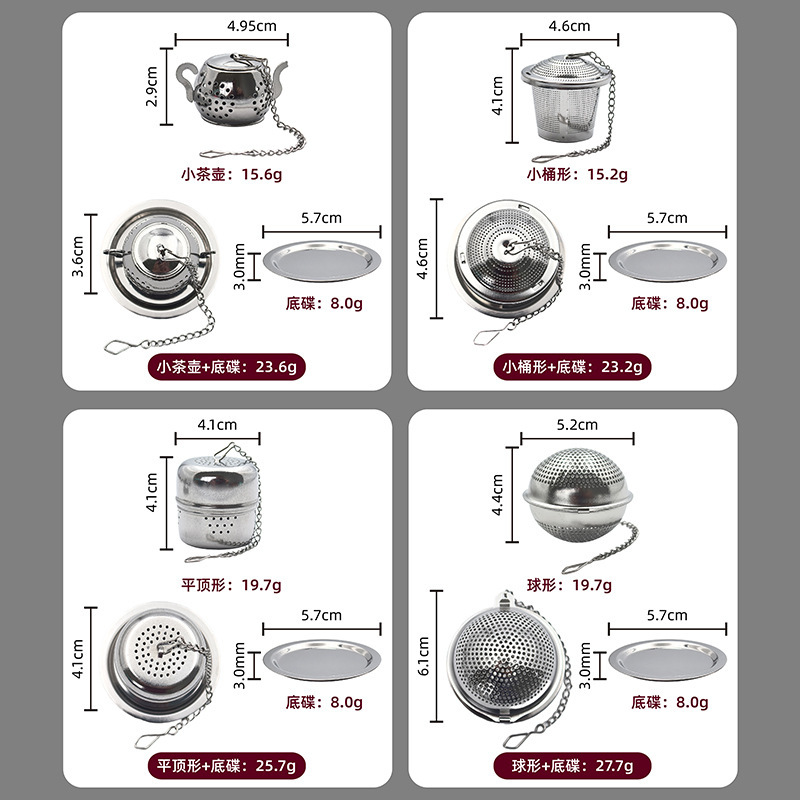 4.95cm
2.9cm
小茶壶：15.6g
3.6cm
5.7cm
3.0mm
底碟：8.0g
小茶壶+底碟：23.6g

4.6cm
4.1cm
小桶形：15.2g
4.6cm
5.7cm
3.0mm
底碟：8.0g
小桶形+底碟：23.2g

4.1cm
4.1cm
平顶形：19.7g
4.1cm
5.7cm
3.0mm
底碟：8.0g
平顶形+底碟：25.7g

5.2cm
4.4cm
球形：19.7g
6.1cm
5.7cm
3.0mm
底碟：8.0g
球形+底碟：27.7g