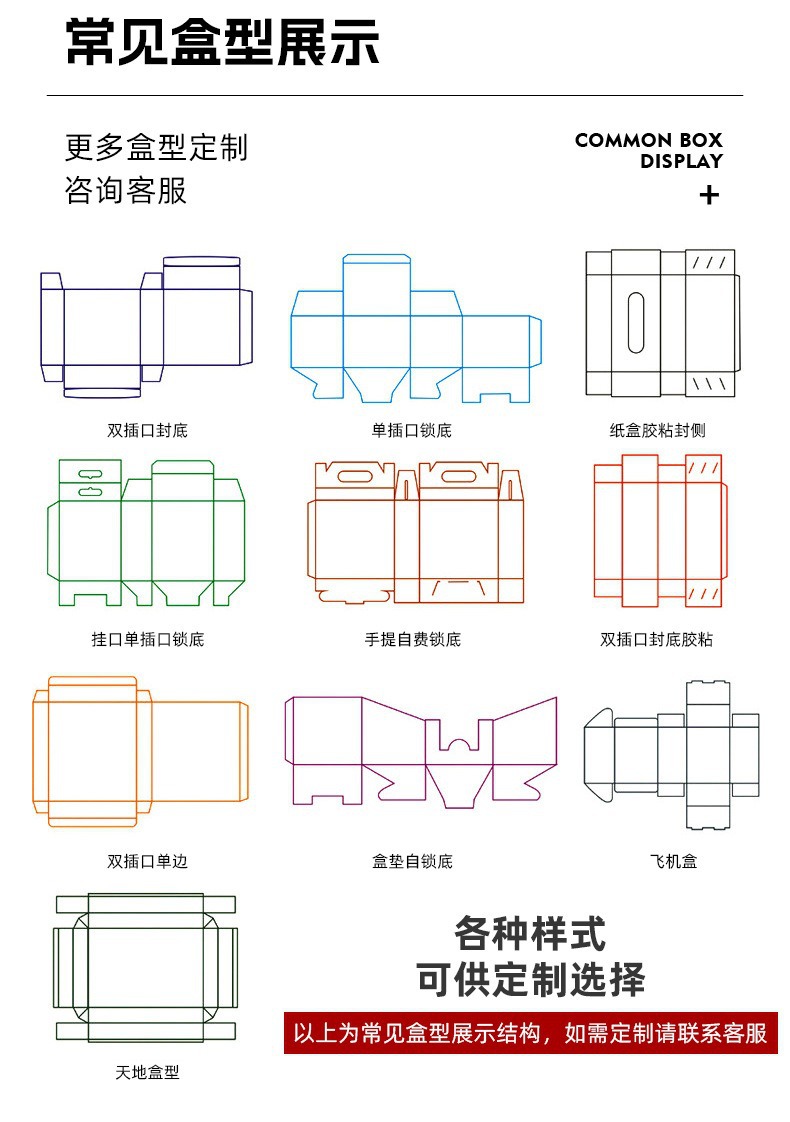 常见盒型展示

更多盒型定制
咨询客服

COMMON BOX
DISPLAY
+

双插口封底

单插口锁底

纸盒胶粘封侧

挂口单插口锁底

手提自费锁底

双插口封底胶粘

双插口单边

盒垫自锁底

飞机盒

天地盒型

各种样式
可供定制选择

以上为常见盒型展示结构，如需定制请联系客服